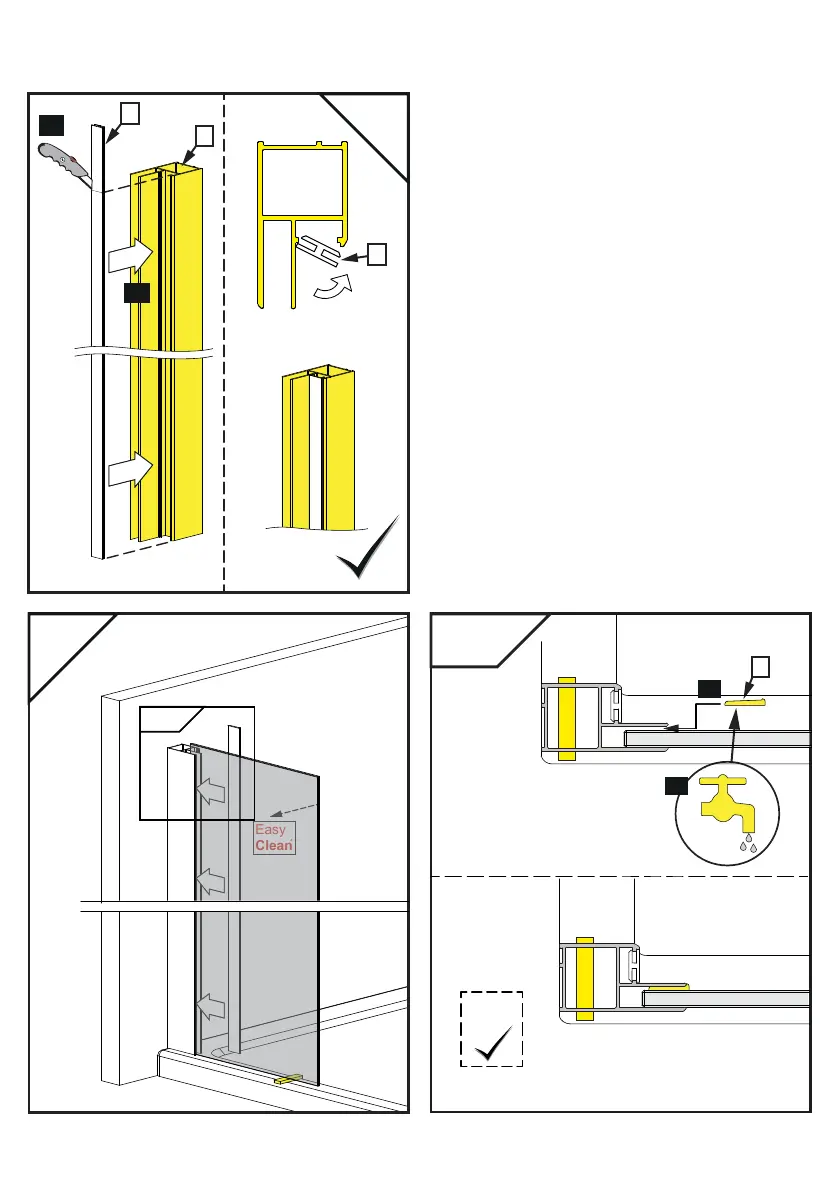 Easy
Clean