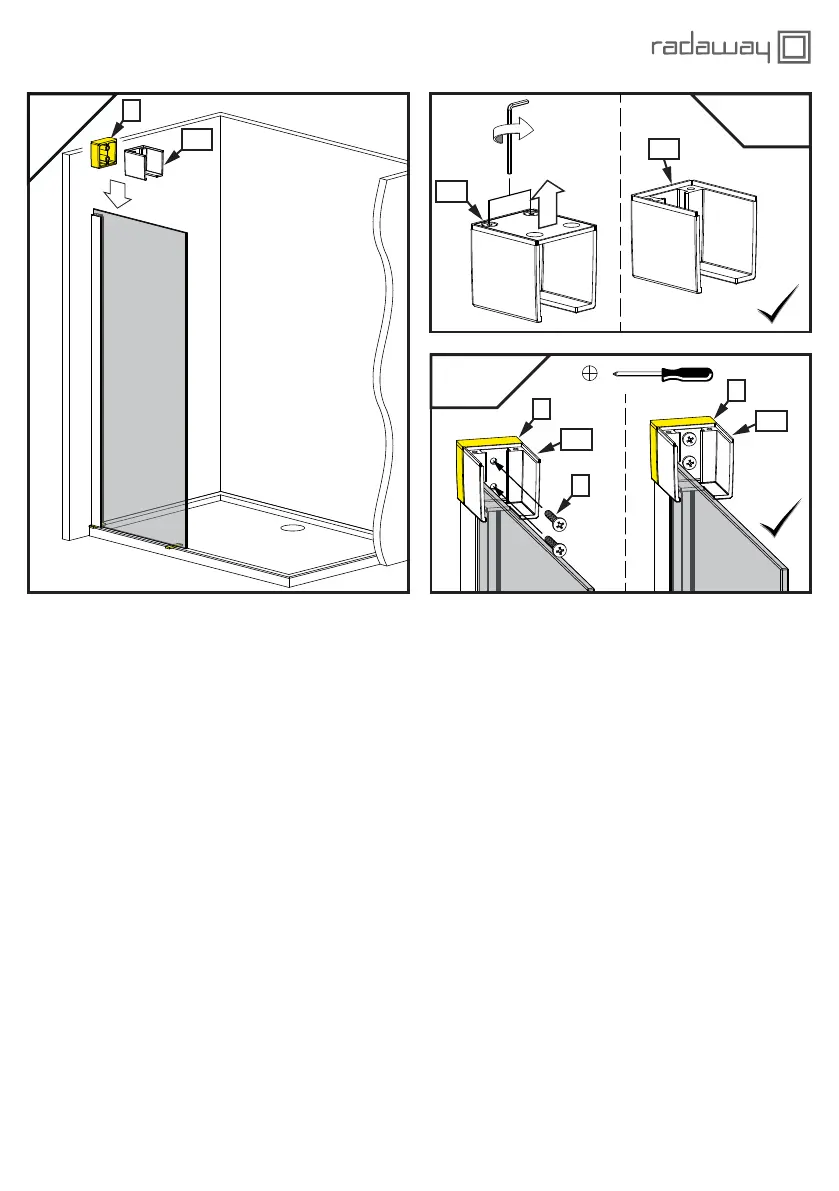 radaway