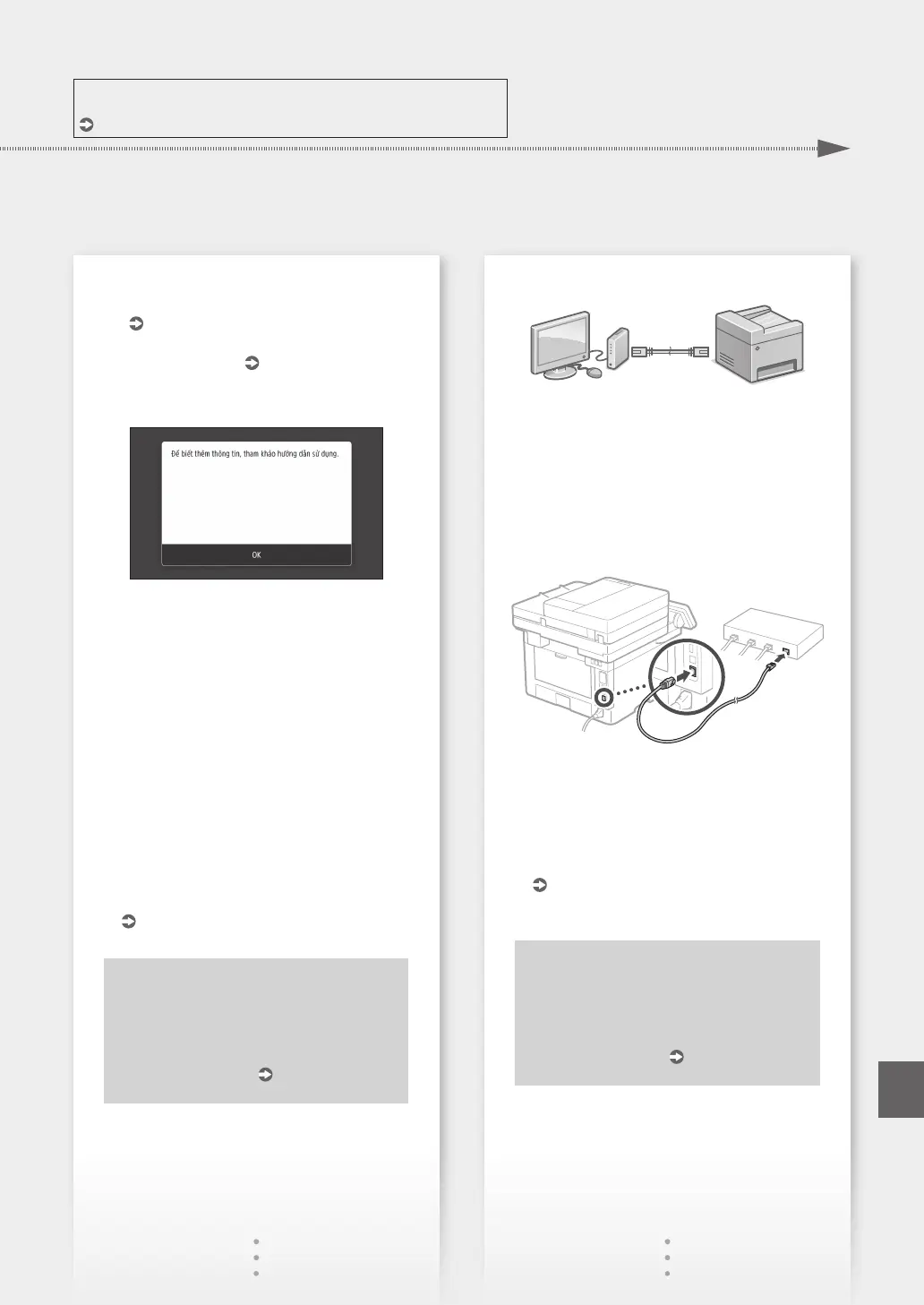 Để biết thêm thông tin, tham khảo hướng dẫn sử dụng.

OK