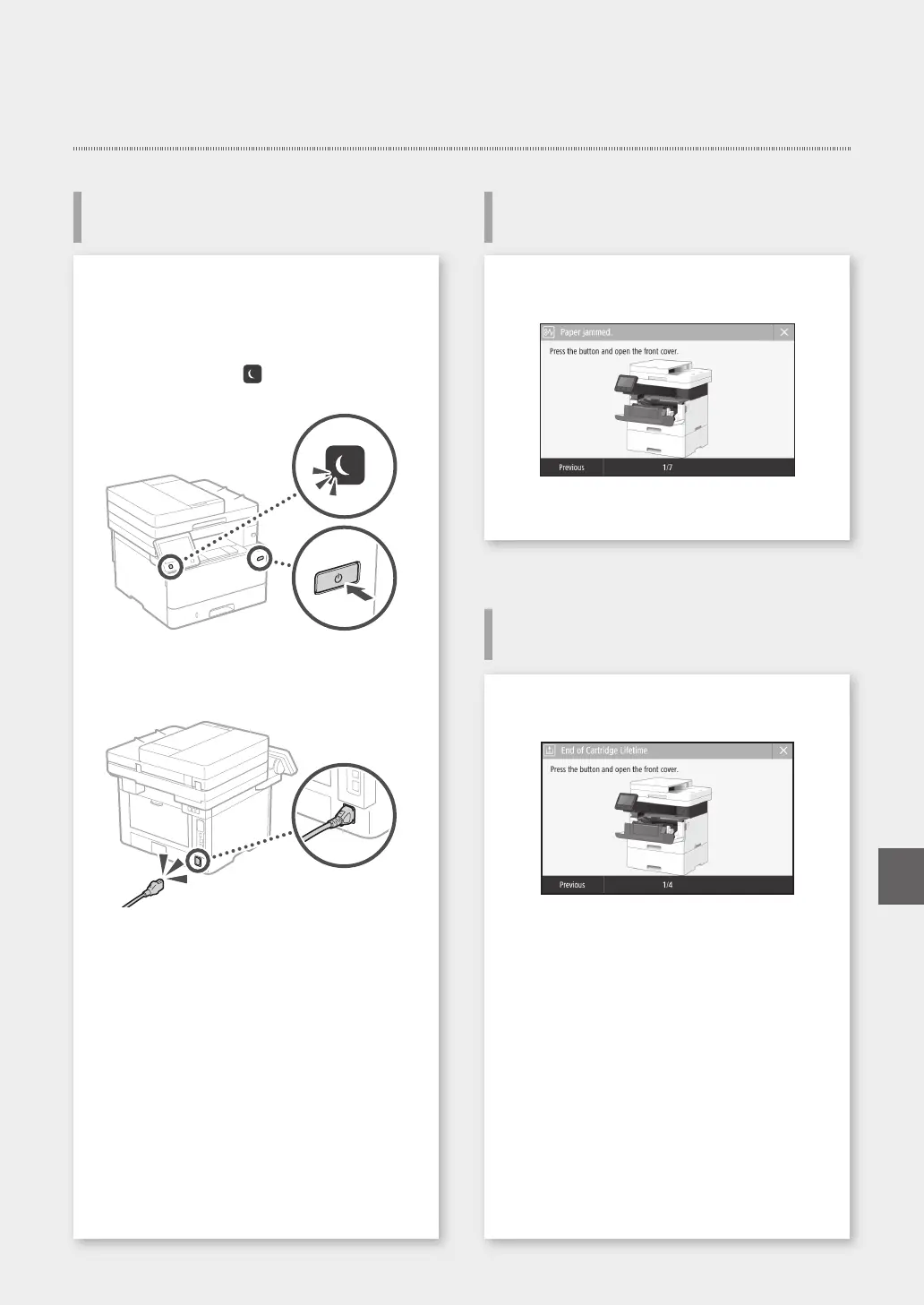 Paper jammed.

Press the button and open the front cover.

Previous

1/7

End of Cartridge Lifetime

Press the button and open the front cover.

Previous

1/4