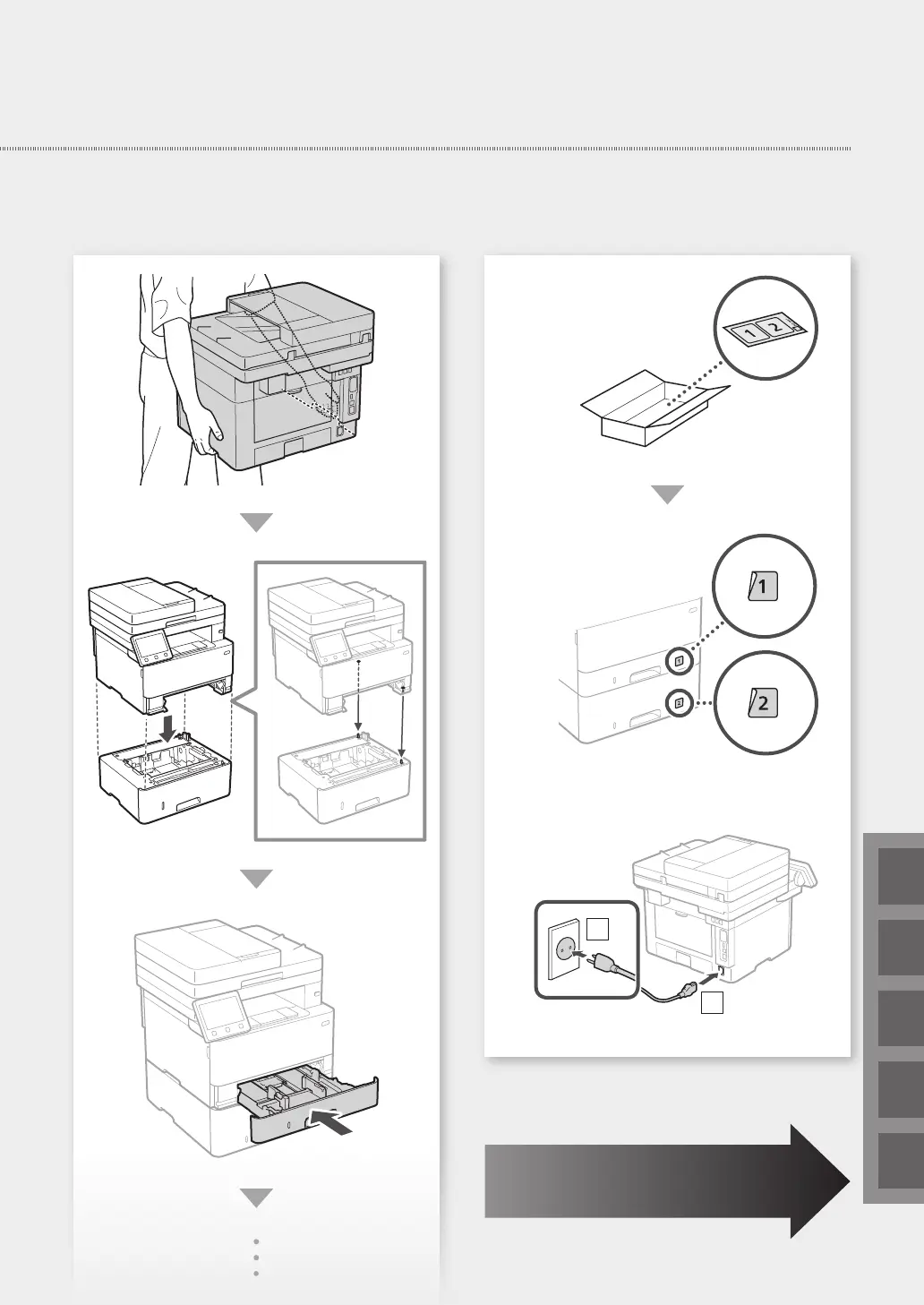 1 2

1

2