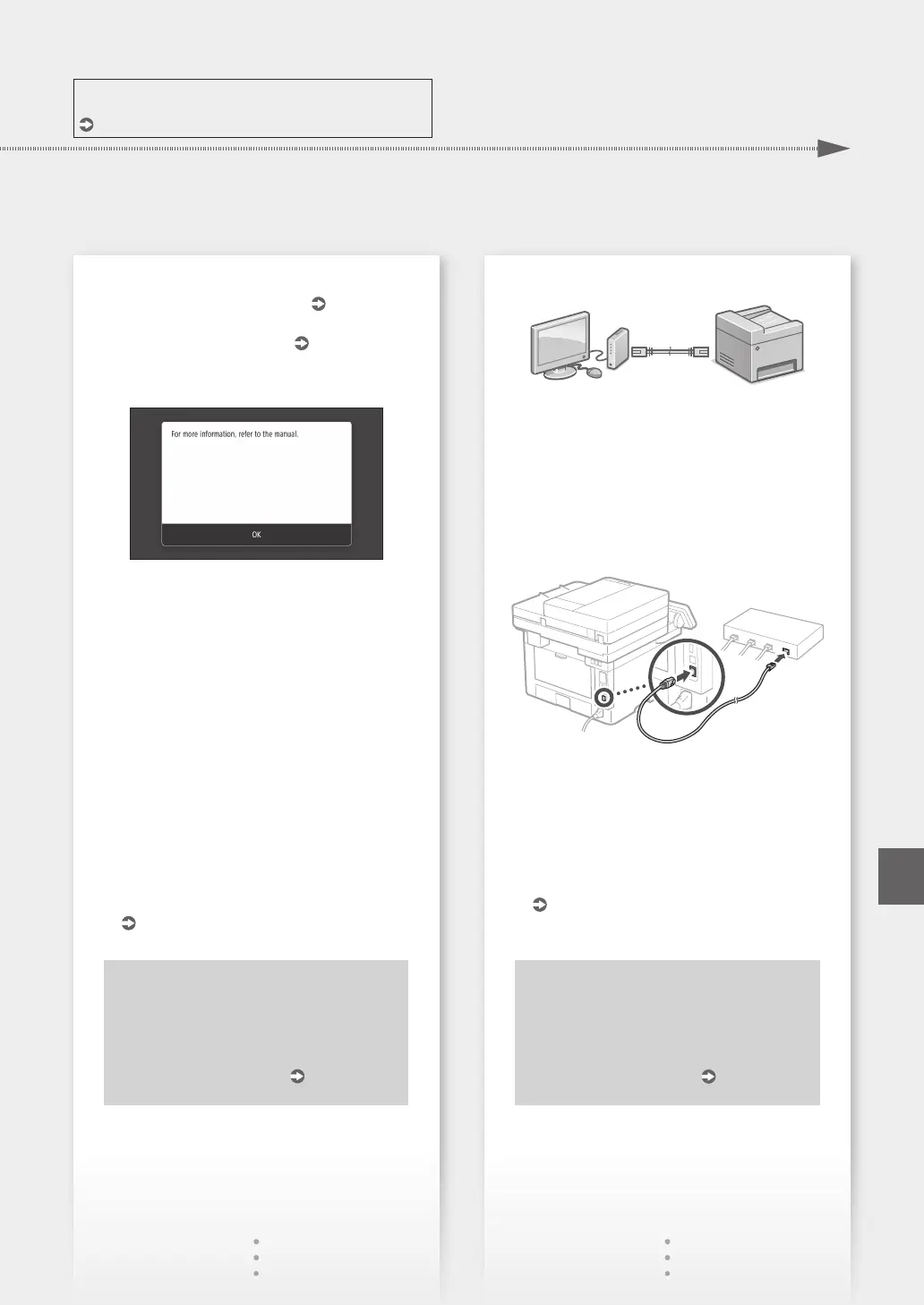 For more information, refer to the manual.

OK