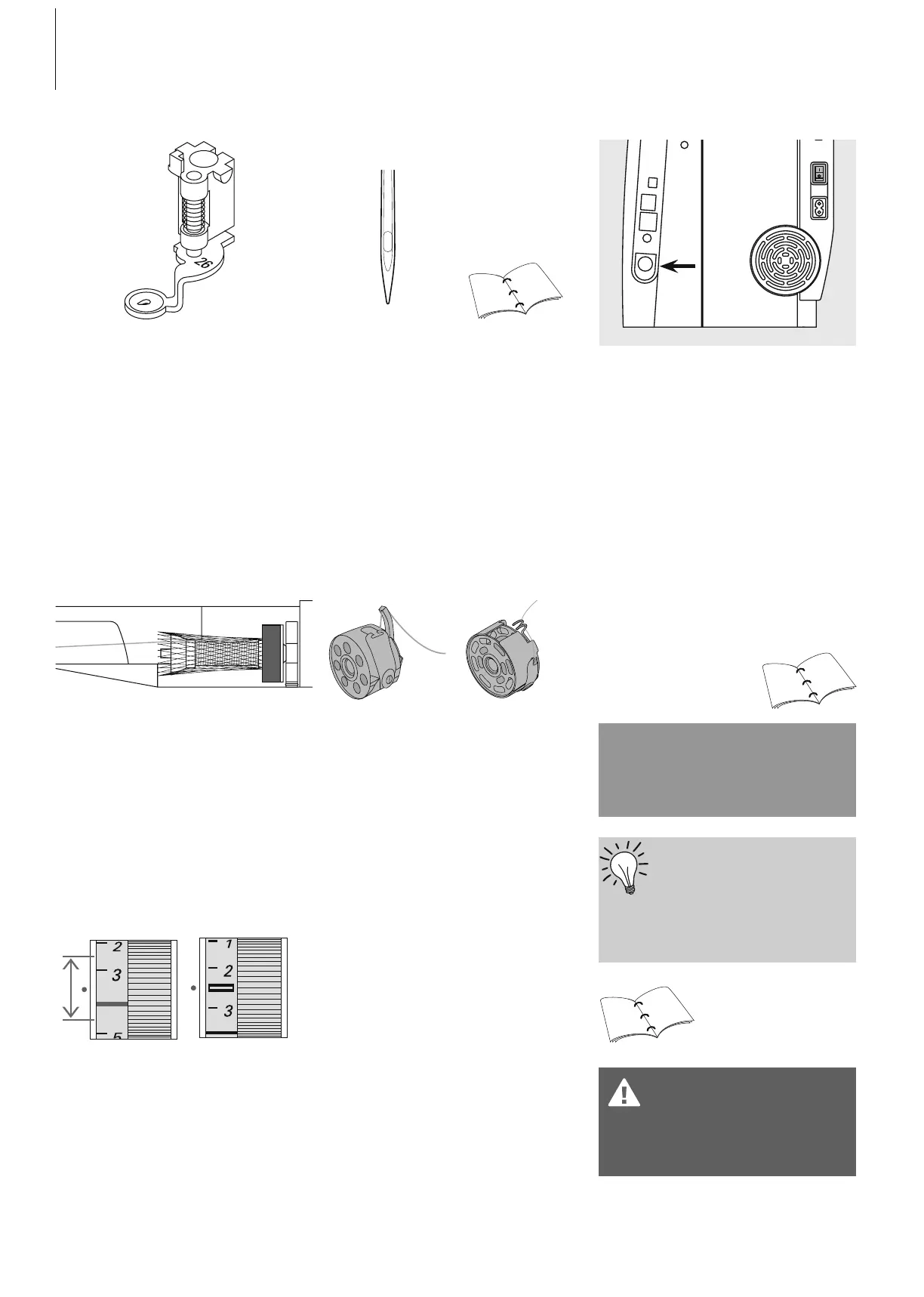 26

2
3
5

1
2
3