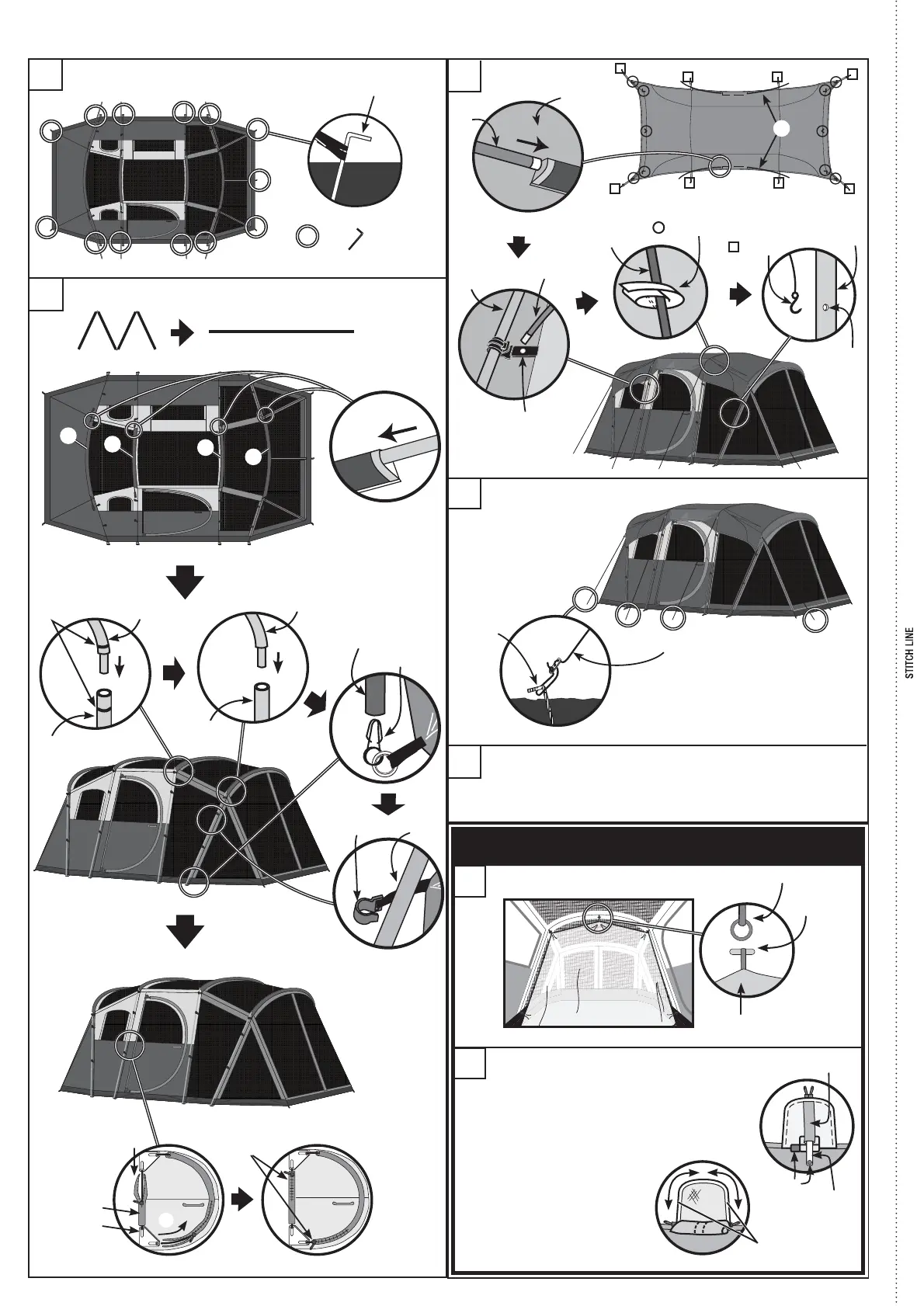 STITCH LINE