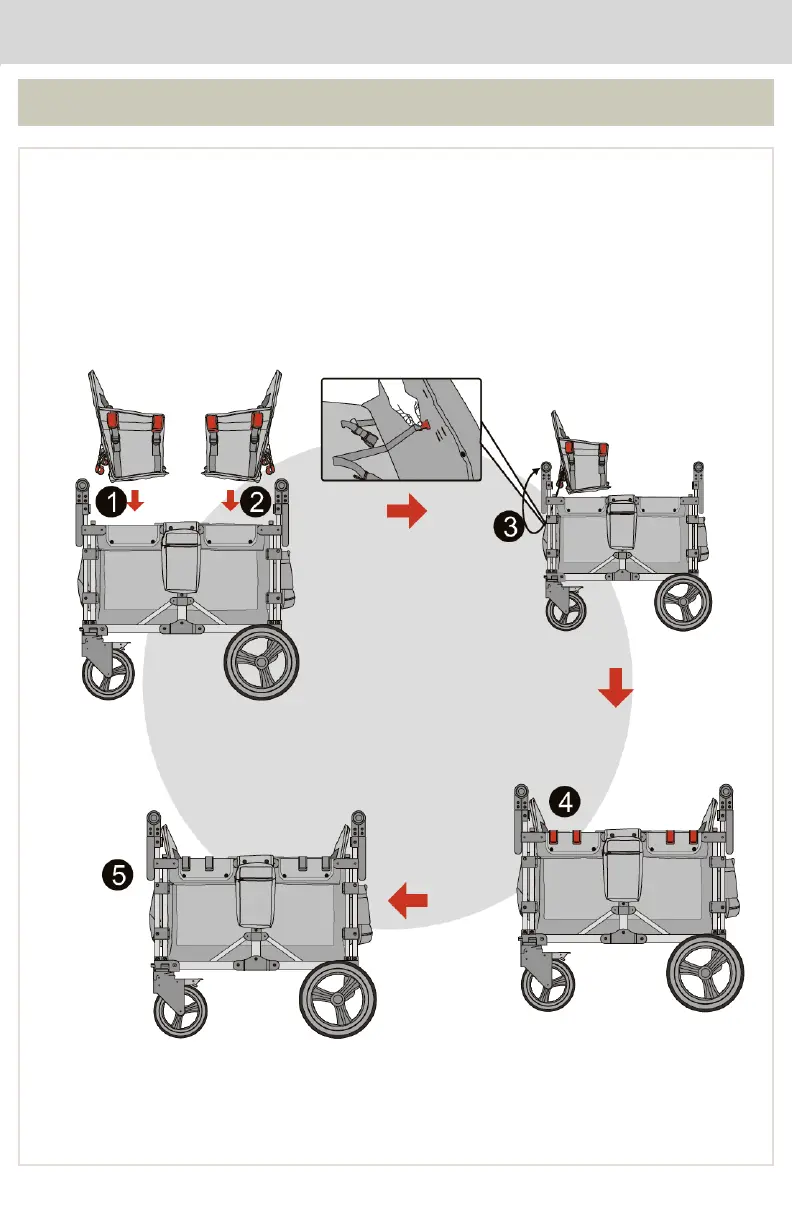 1
2
3
4
5