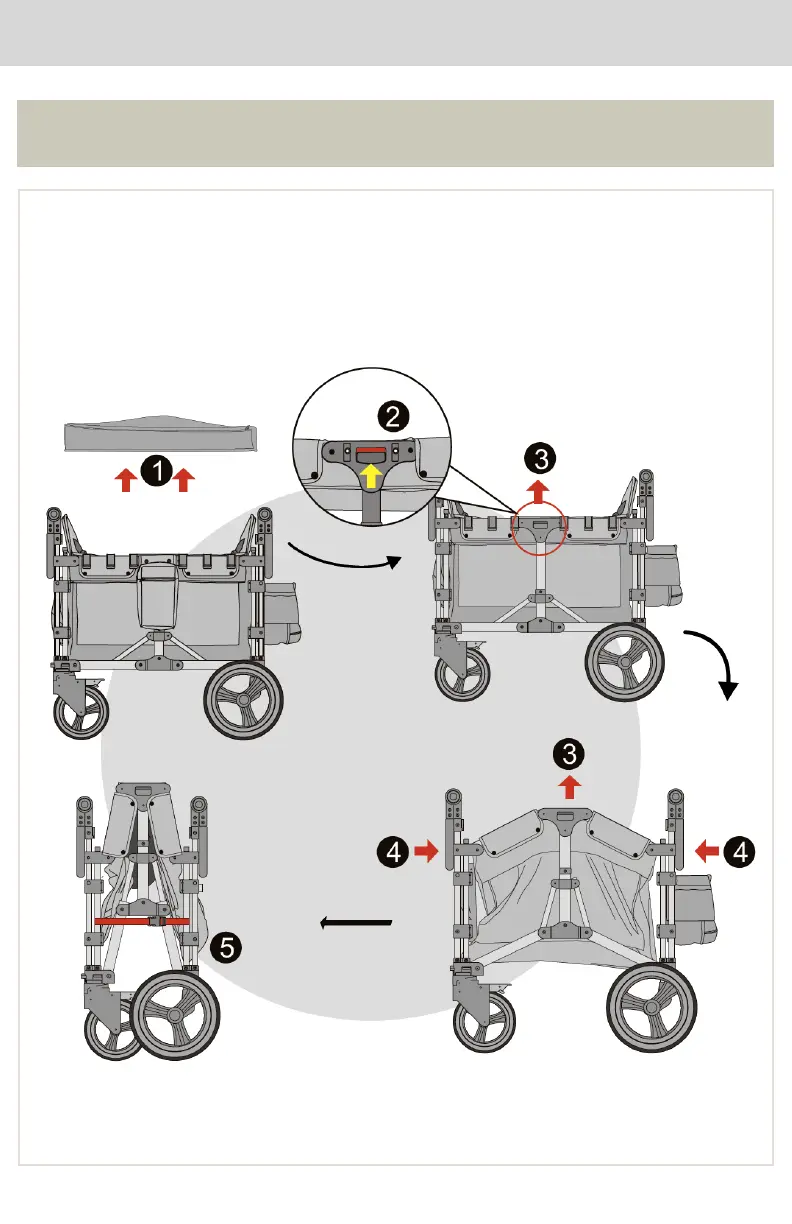 1

2

3

3

4

4

5