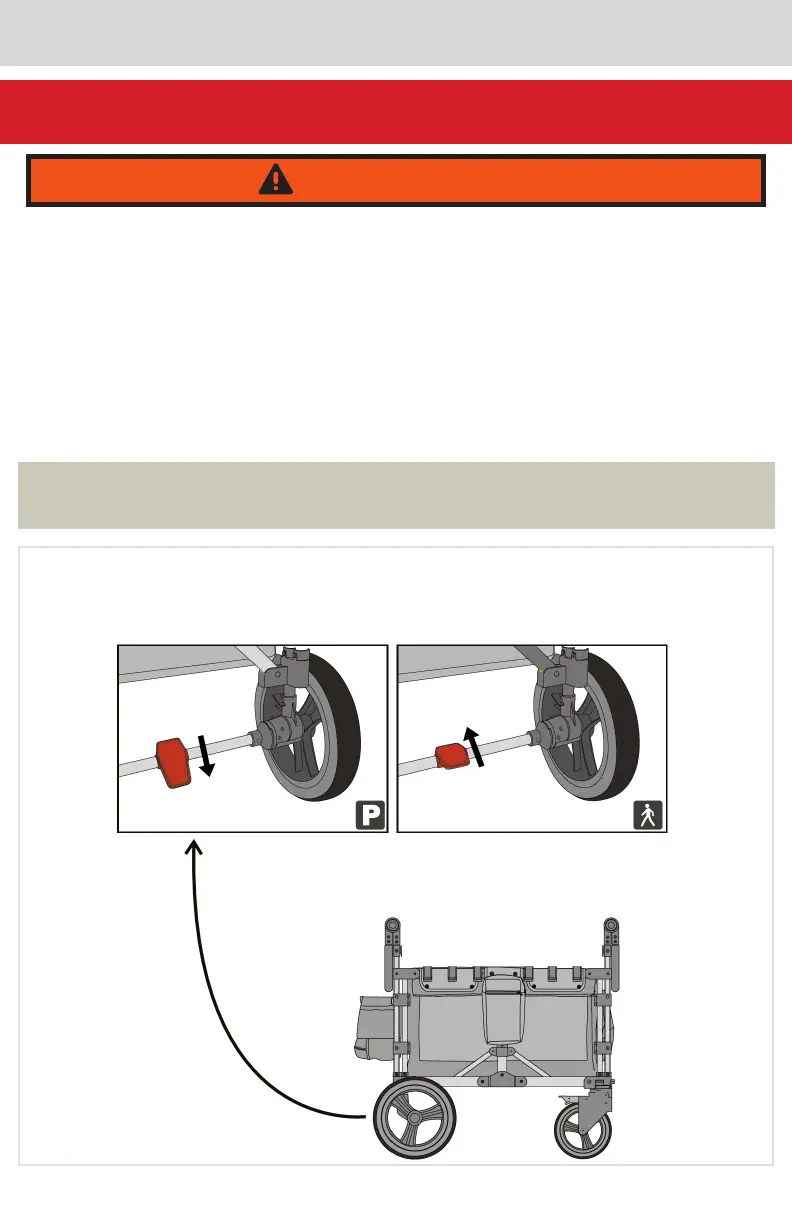 P