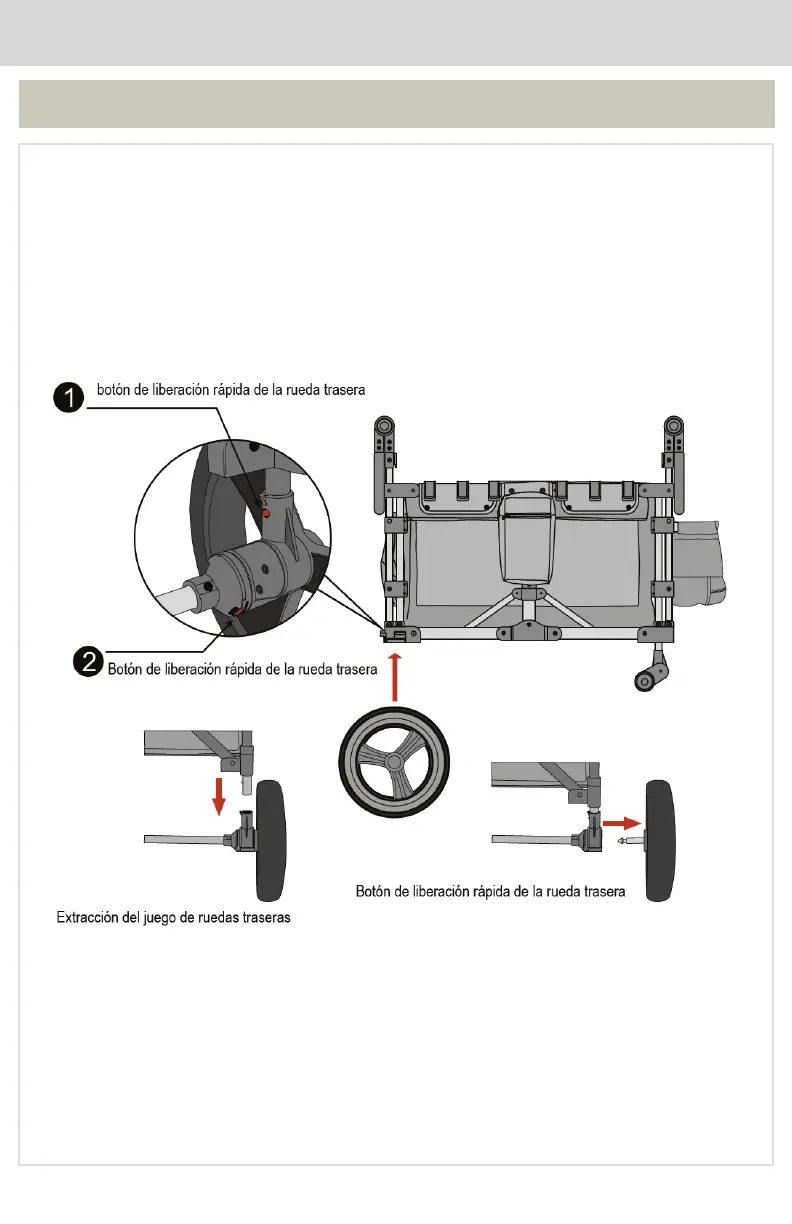 1 botón de liberación rápida de la rueda trasera

2 Botón de liberación rápida de la rueda trasera

Extracción del juego de ruedas traseras

Botón de liberación rápida de la rueda trasera