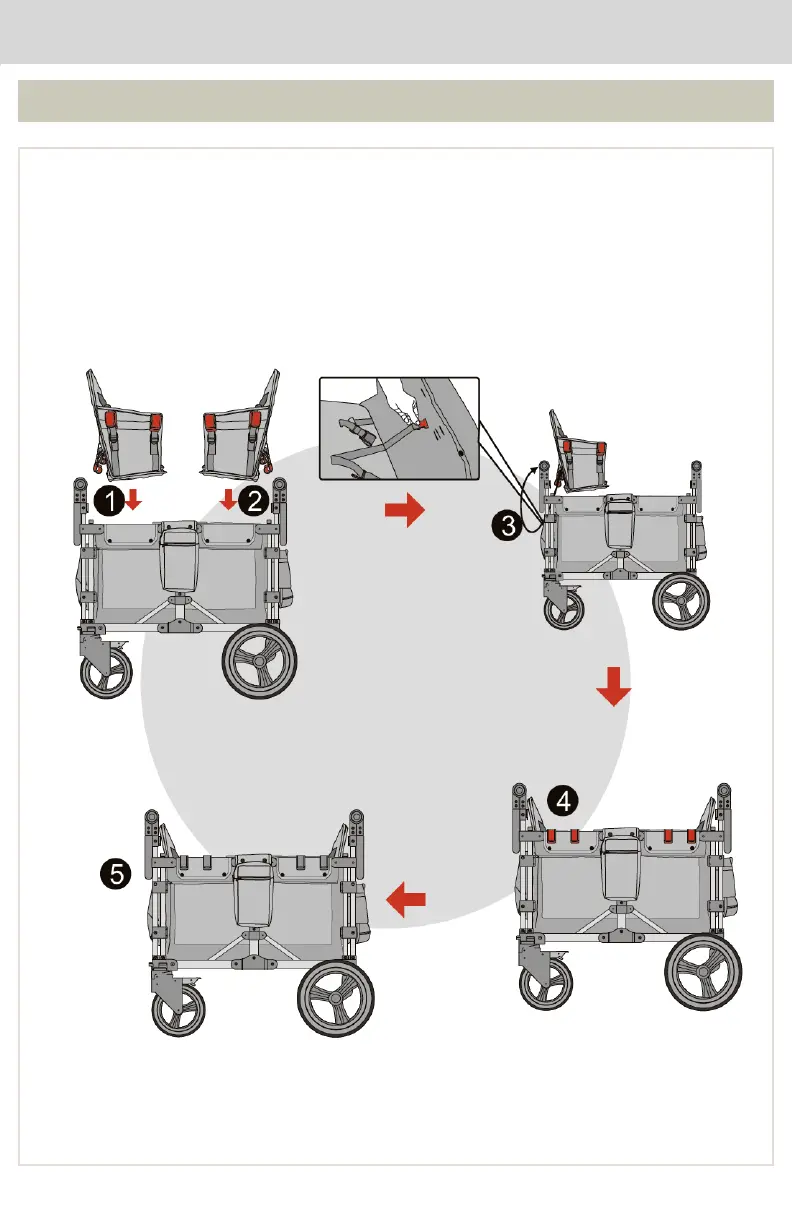 1
2
3
4
5