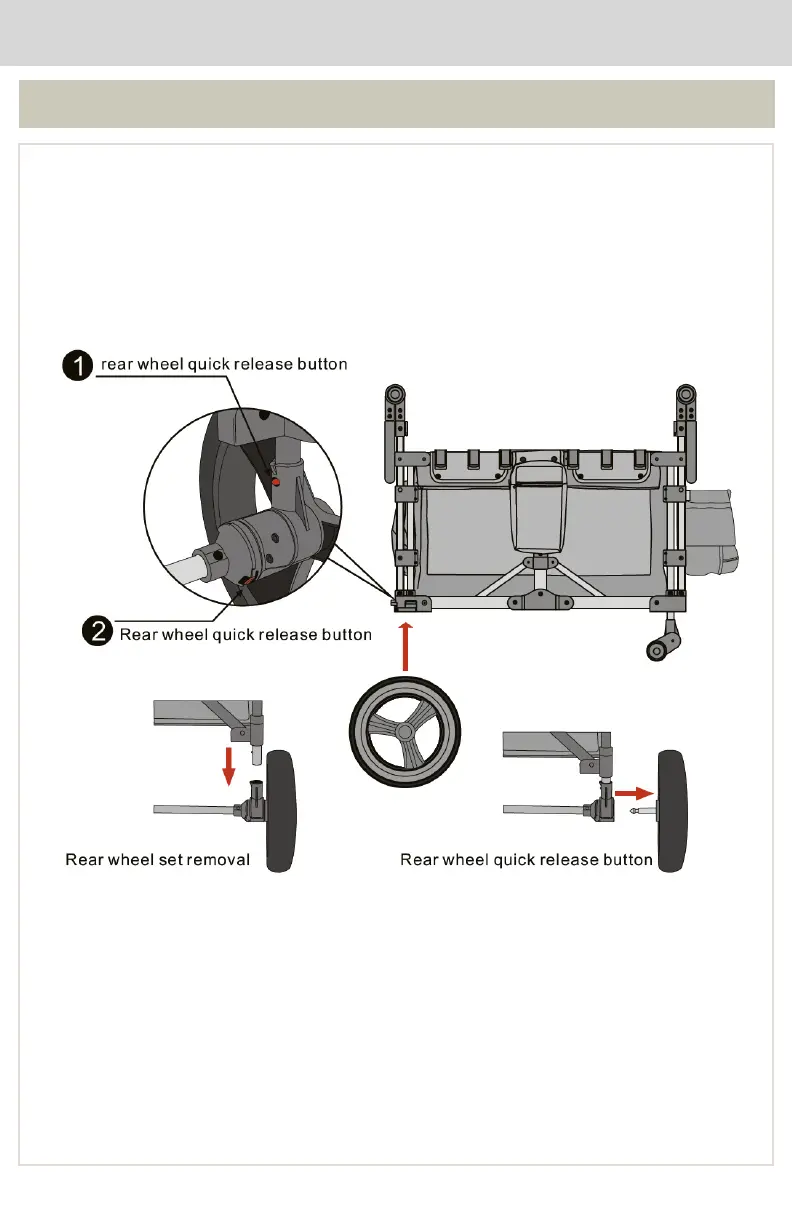 1 rear wheel quick release button

2 Rear wheel quick release button

Rear wheel set removal

Rear wheel quick release button