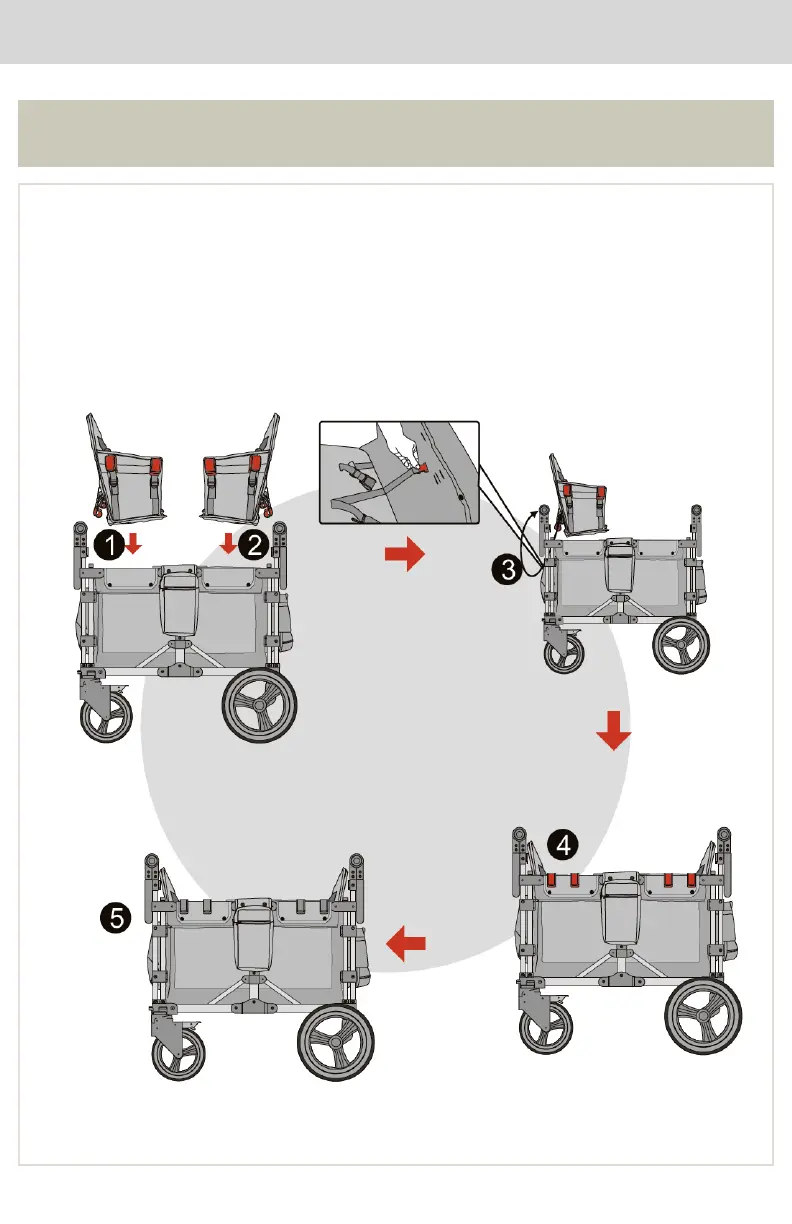 1
2
3
4
5