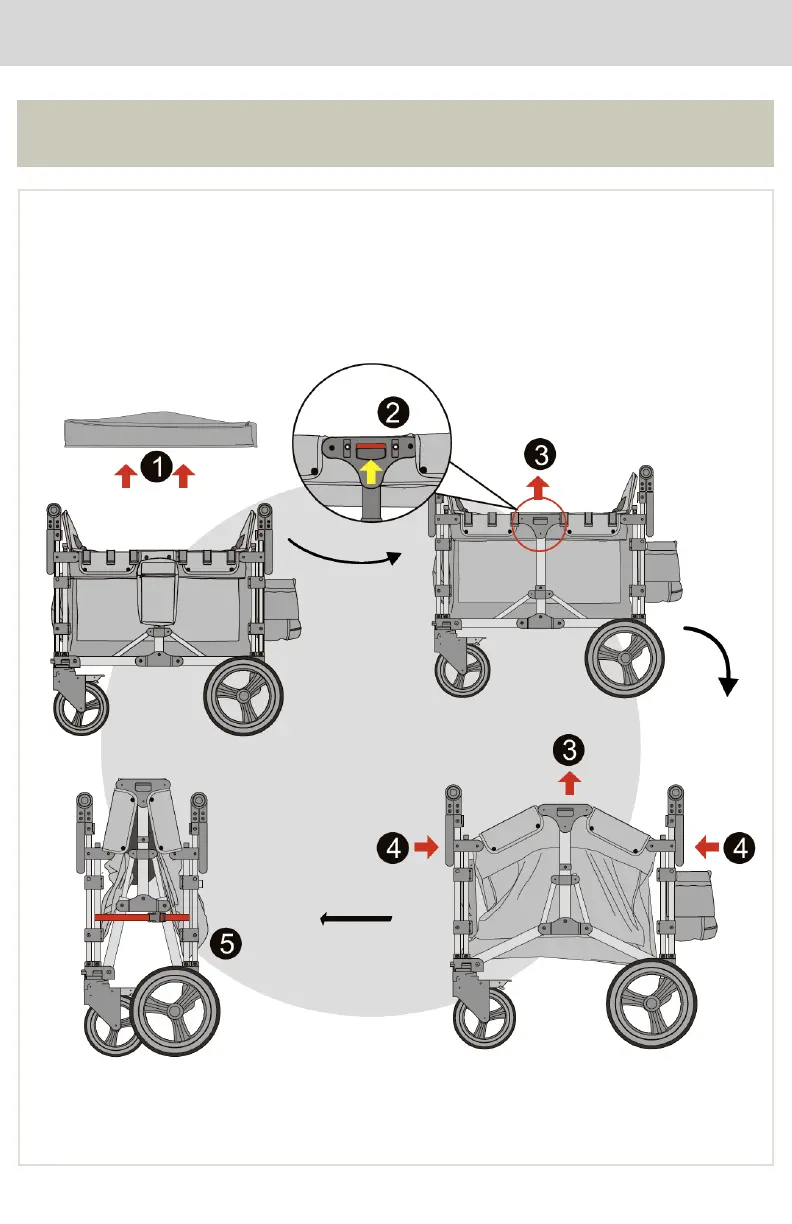 1
2
3
3
4
4
5