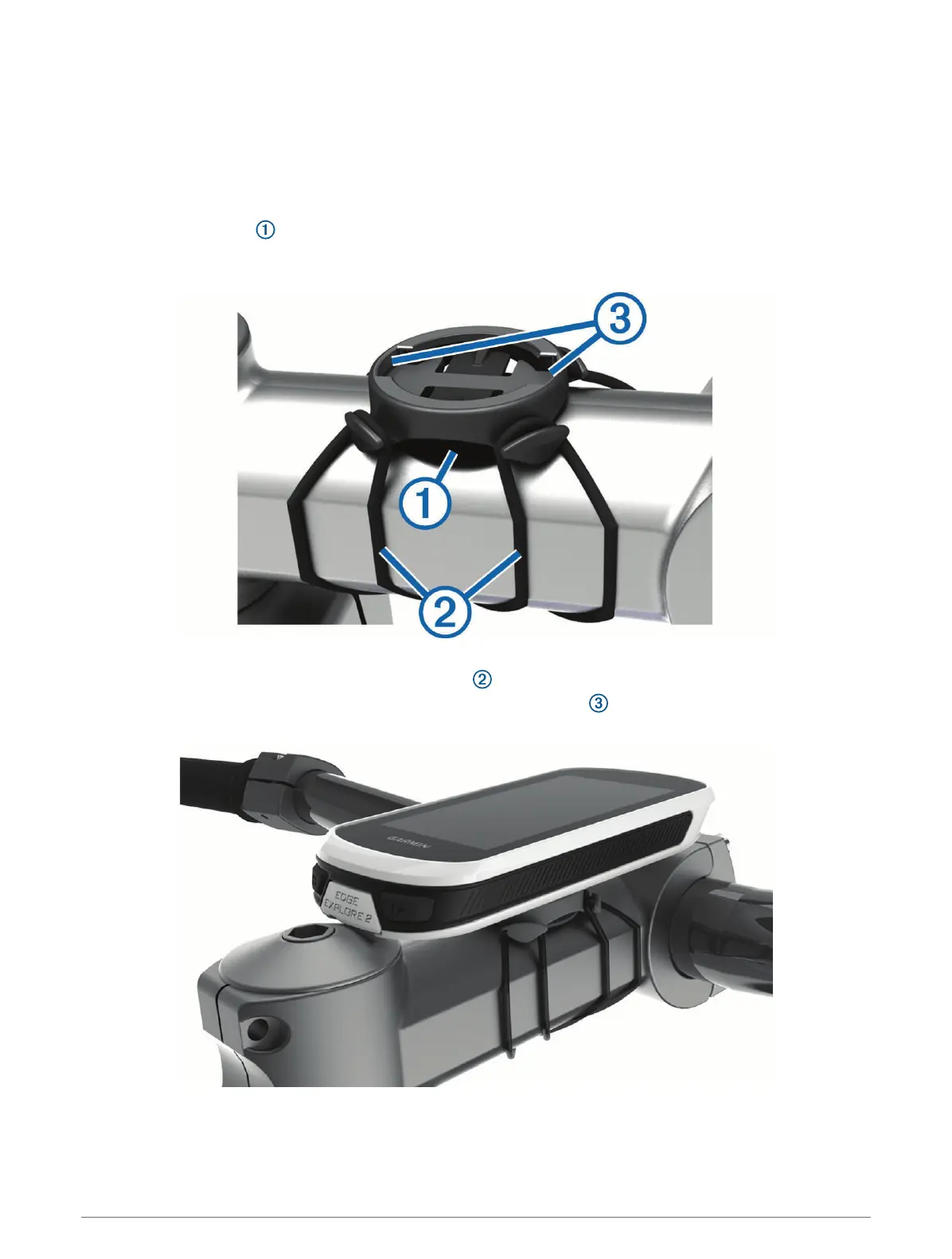 ①

③

①

②

②

③

GARMIN

EDGE EXPLORE 2