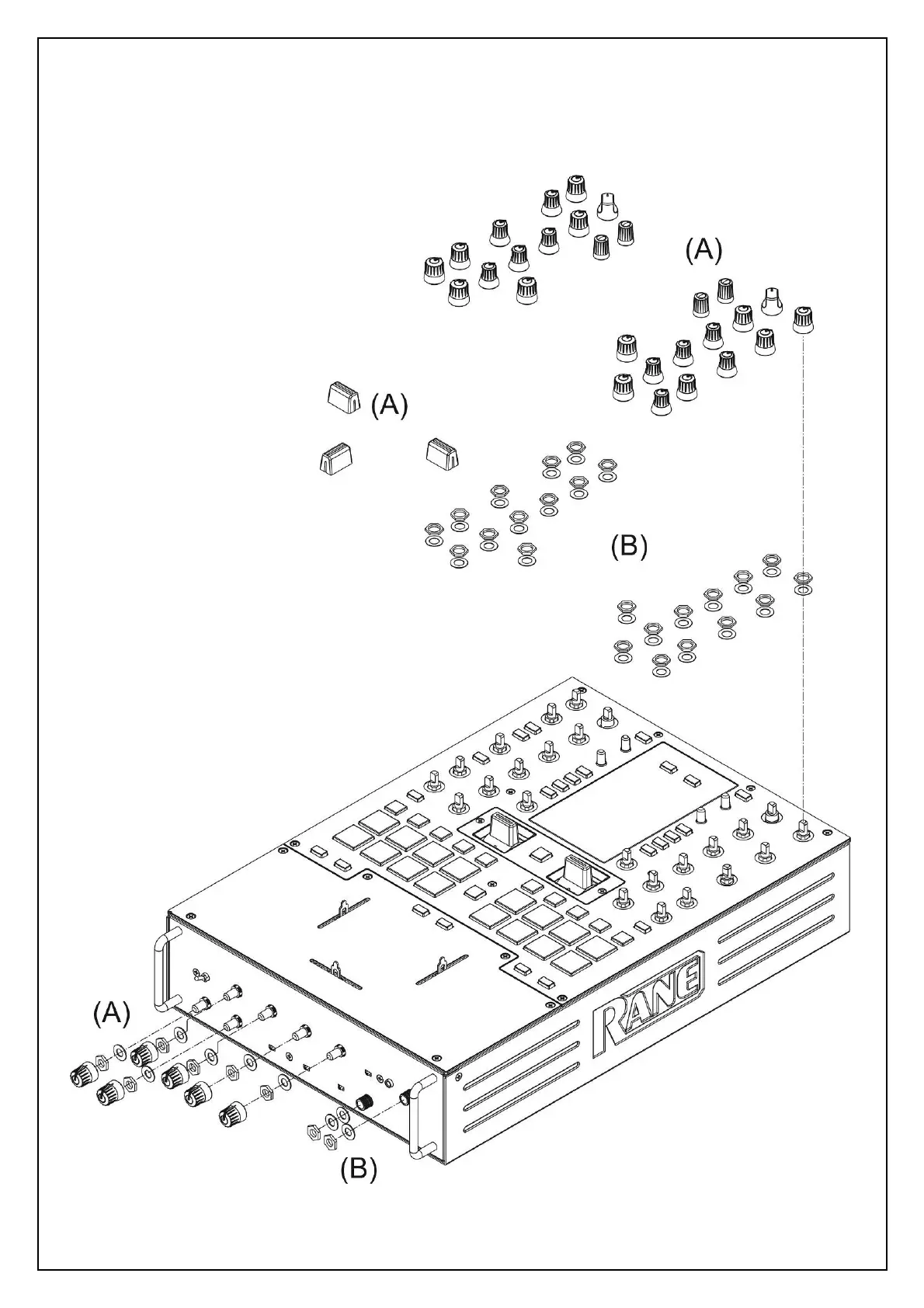 (A)

(A)

(B)

RANE

(A)

(B)