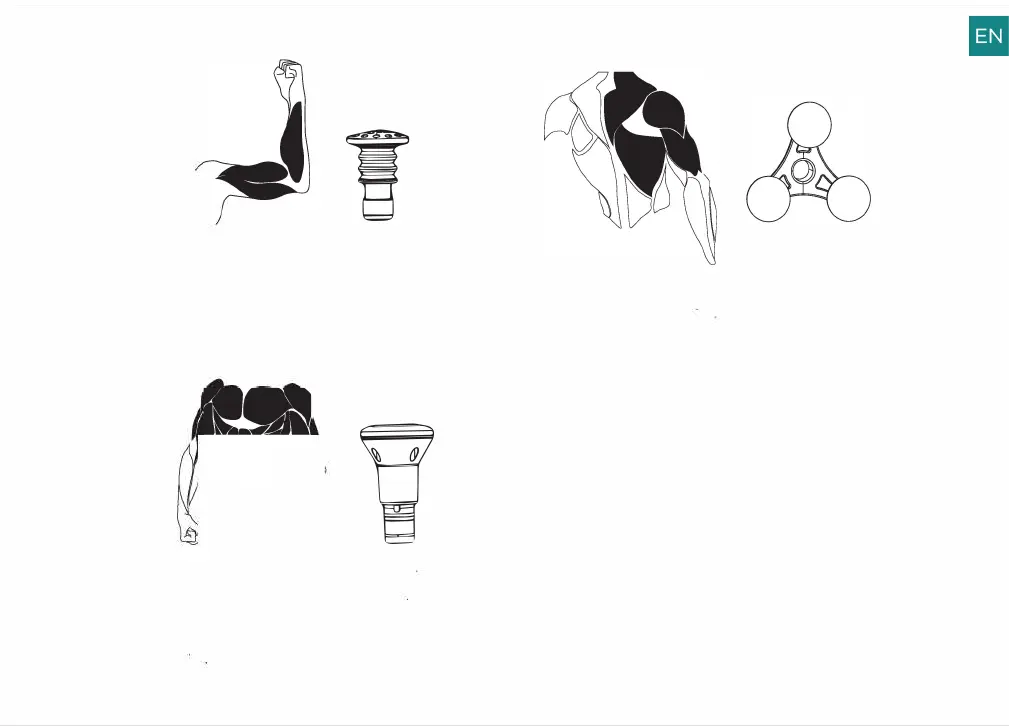 EN