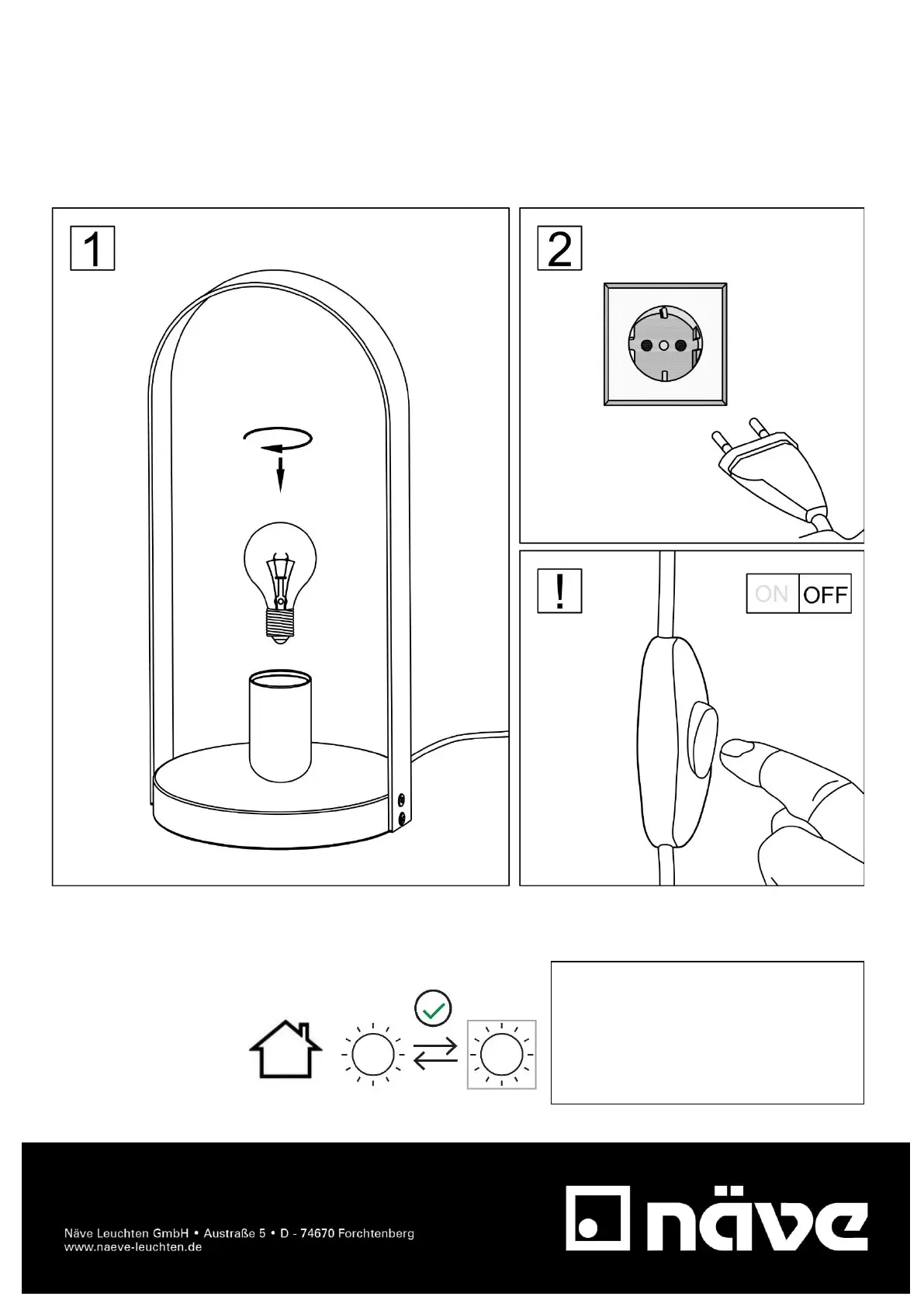 1

2

!

ON OFF

Näve Leuchten GmbH • Austraße 5 • D - 74670 Forchtenberg
www.naeve-leuchten.de

näve