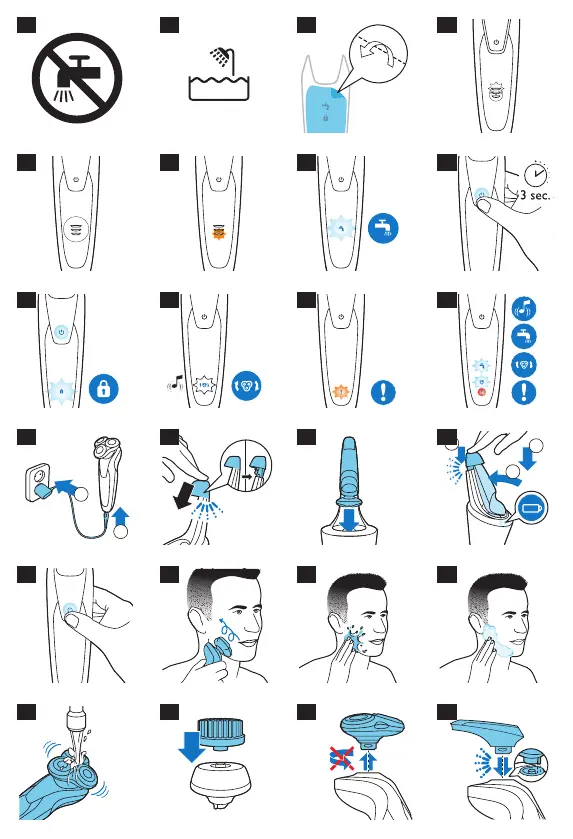 3 sec.