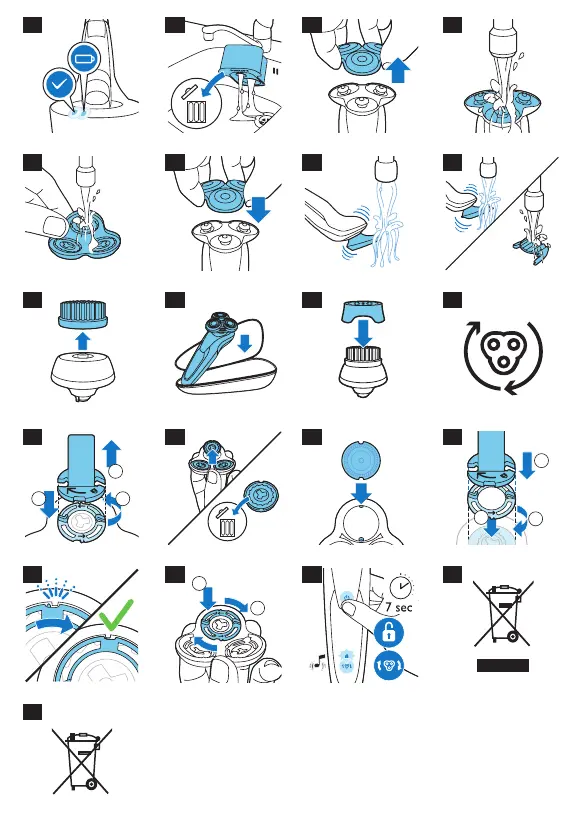 7 sec