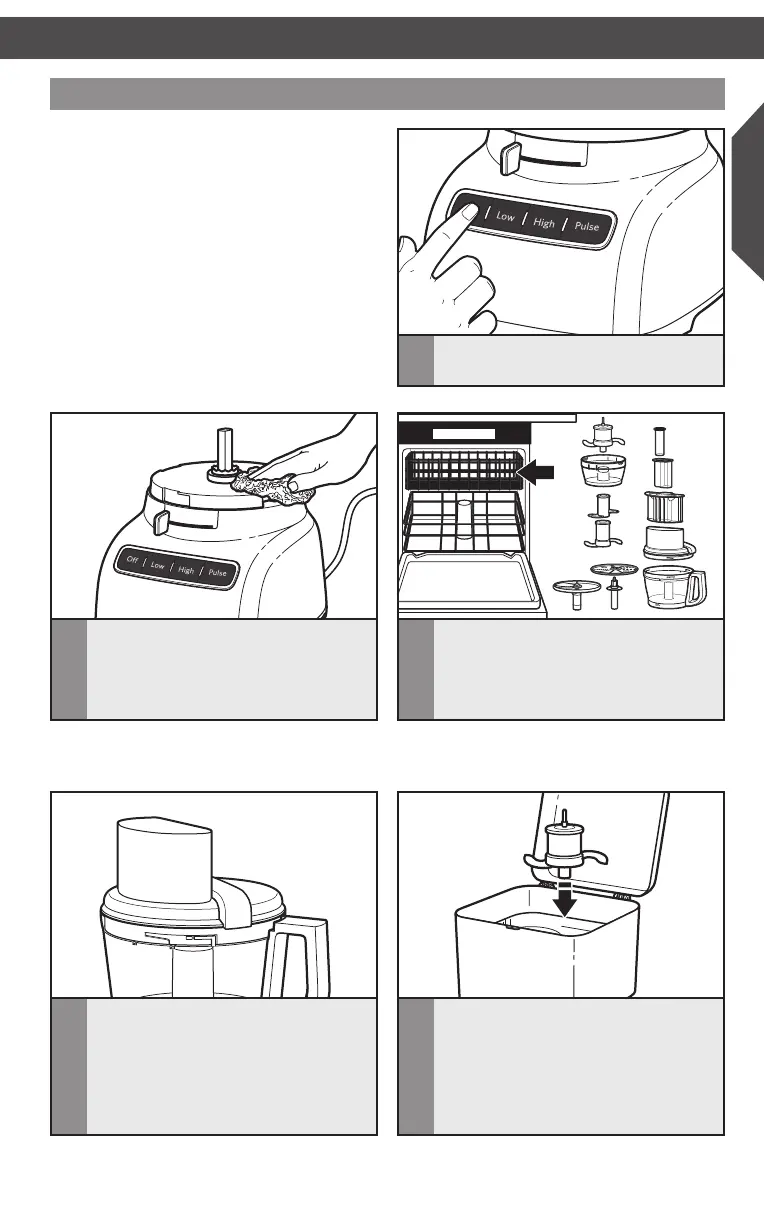 Low High Pulse

Off Low High Pulse