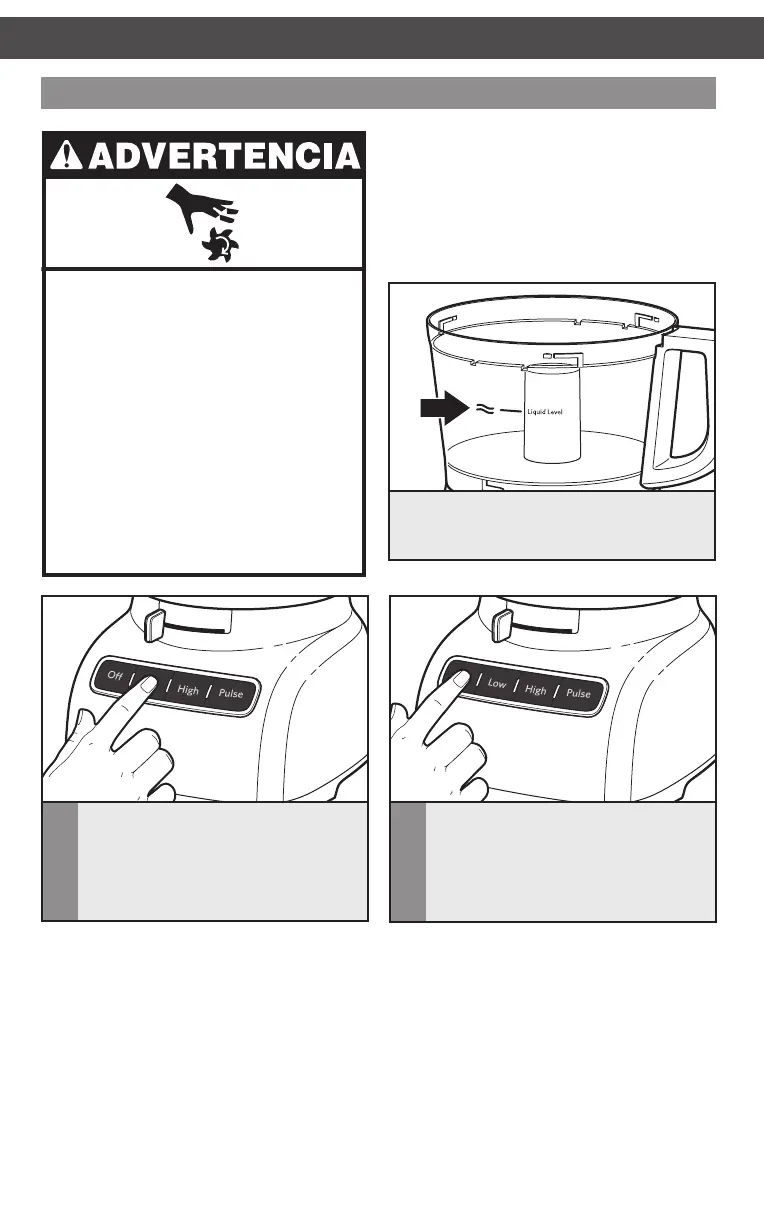 ADVERTENCIA

Liquid Level

Off
High
Pulse

Low
High
Pulse