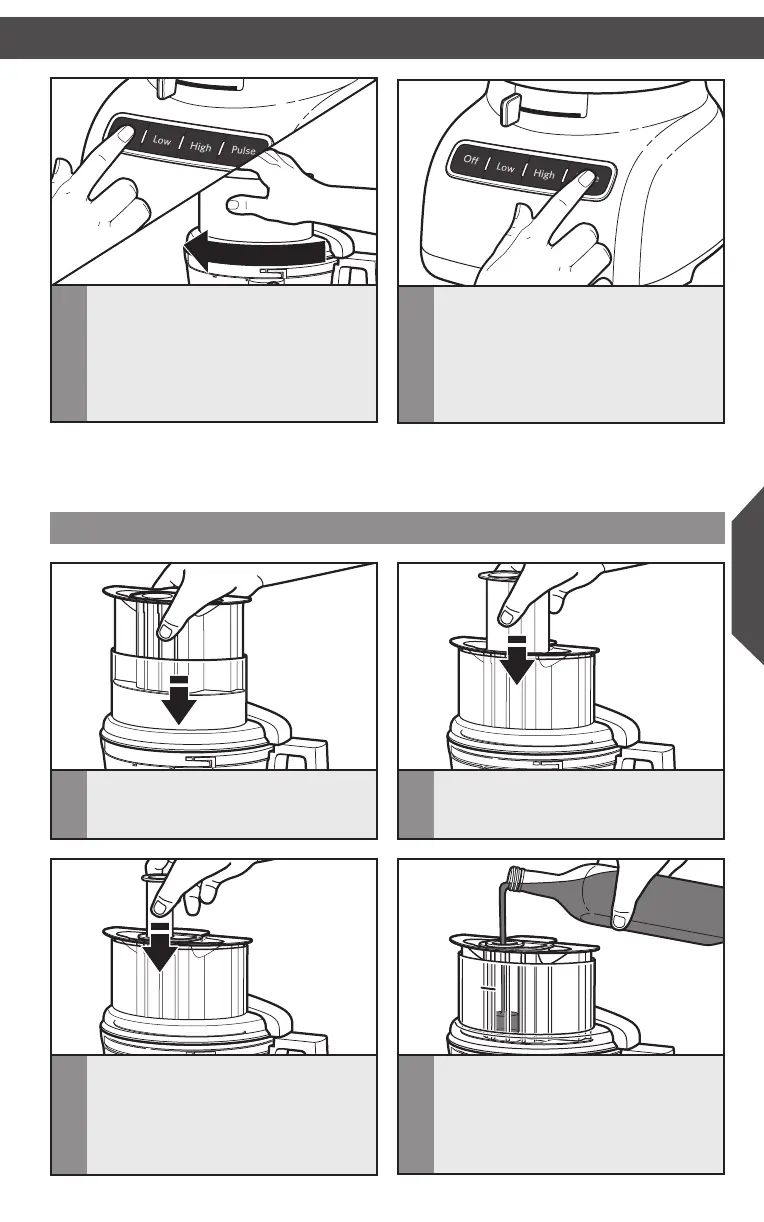 Low High Pulse

Off Low High