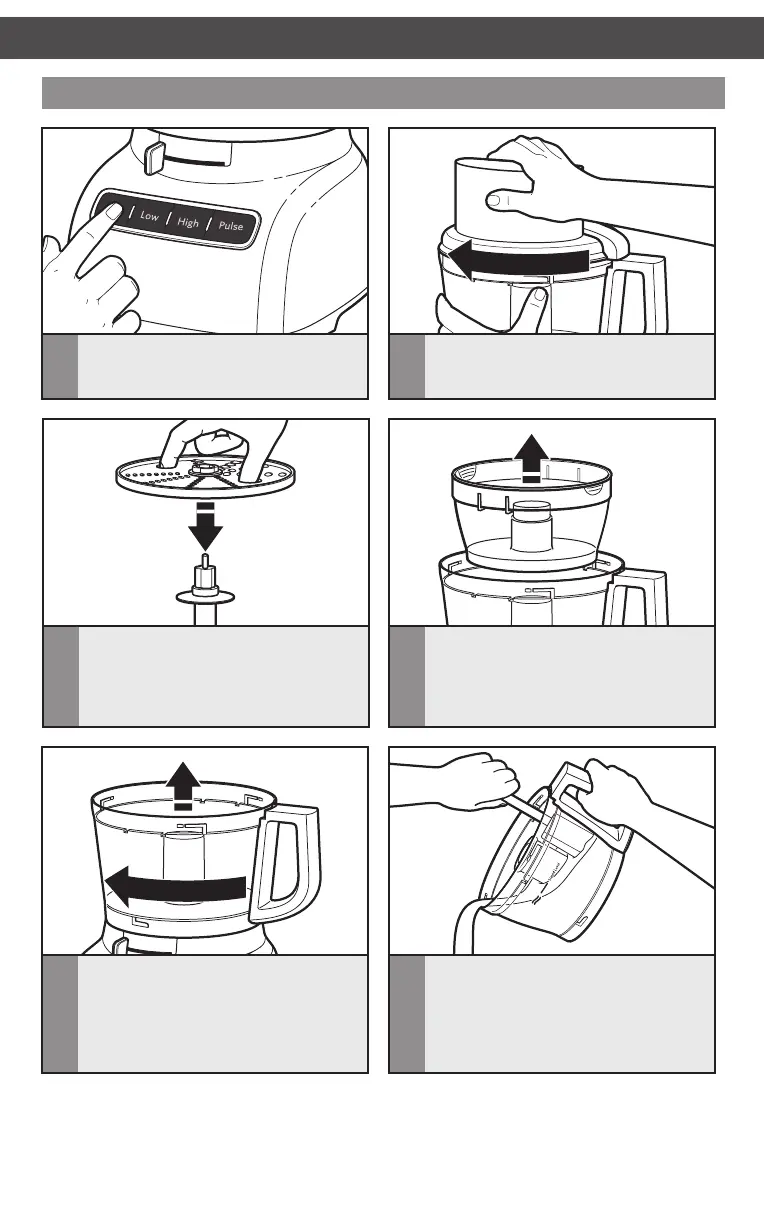 Low High Pulse