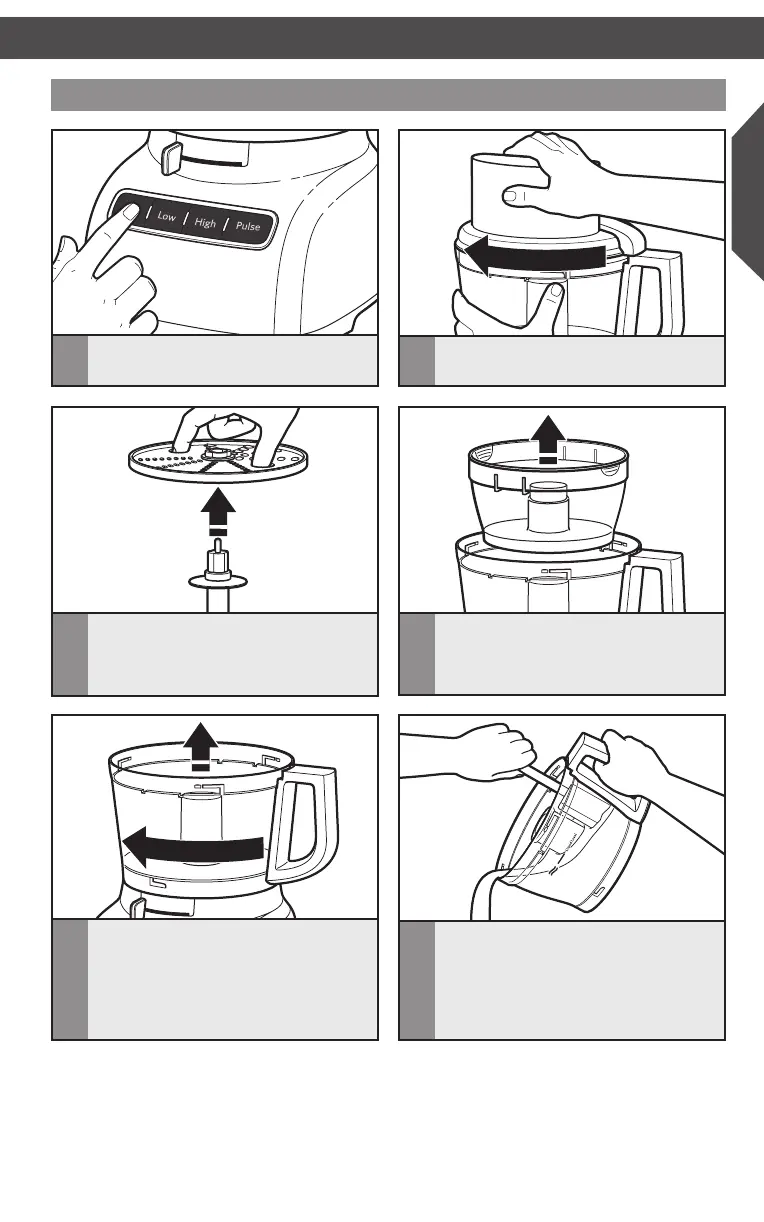 Low
High
Pulse