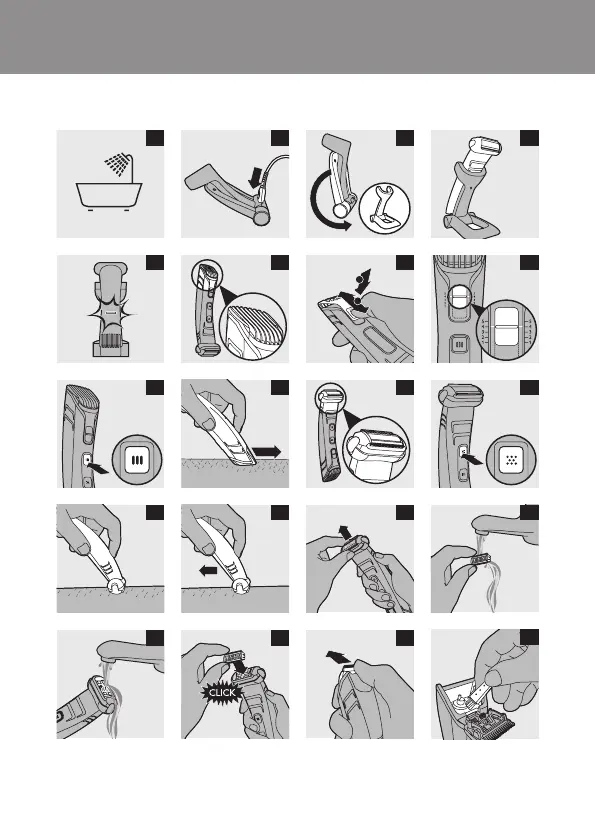 CLICK