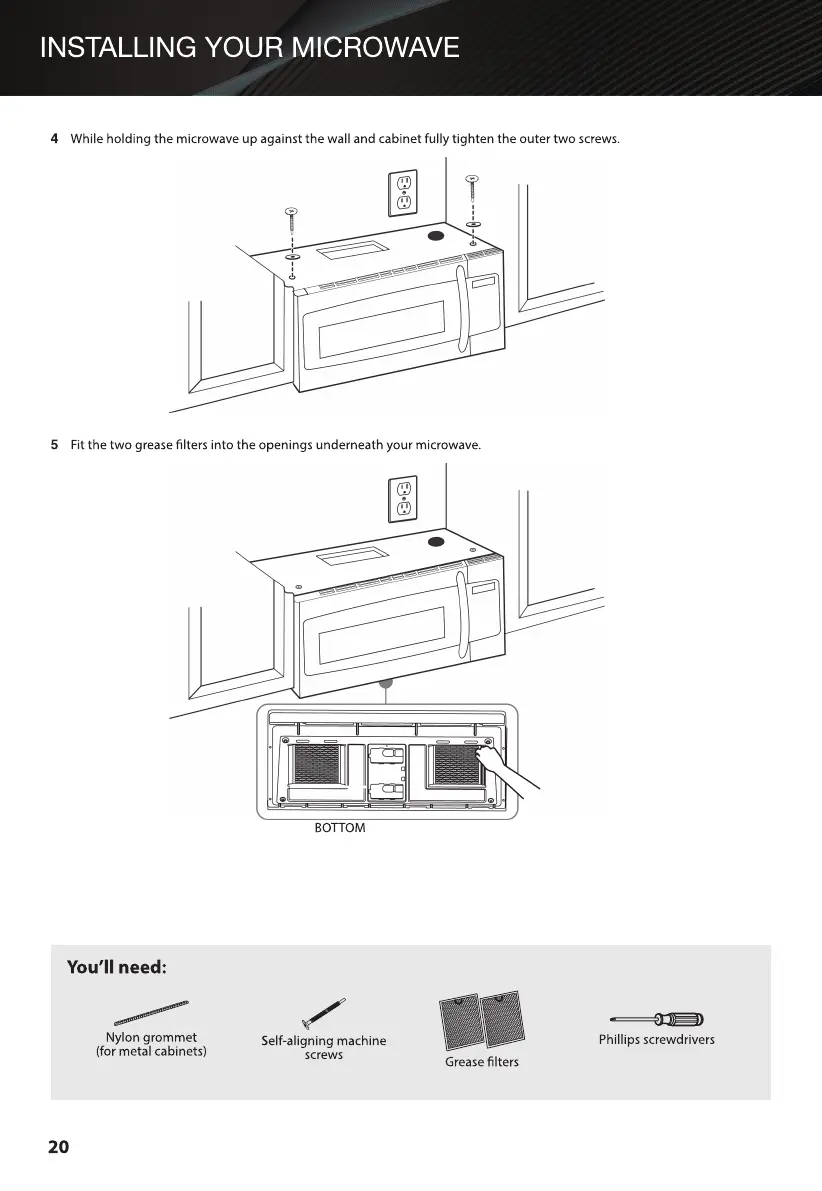 INSTALLING YOUR MICROWAVE

4 While holding the microwave up against the wall and cabinet fully tighten the outer two screws.

5 Fit the two grease filters into the openings underneath your microwave.

BOTTOM

You'll need:

Nylon grommet (for metal cabinets)

Self-aligning machine screws

Grease filters

Phillips screwdrivers

20