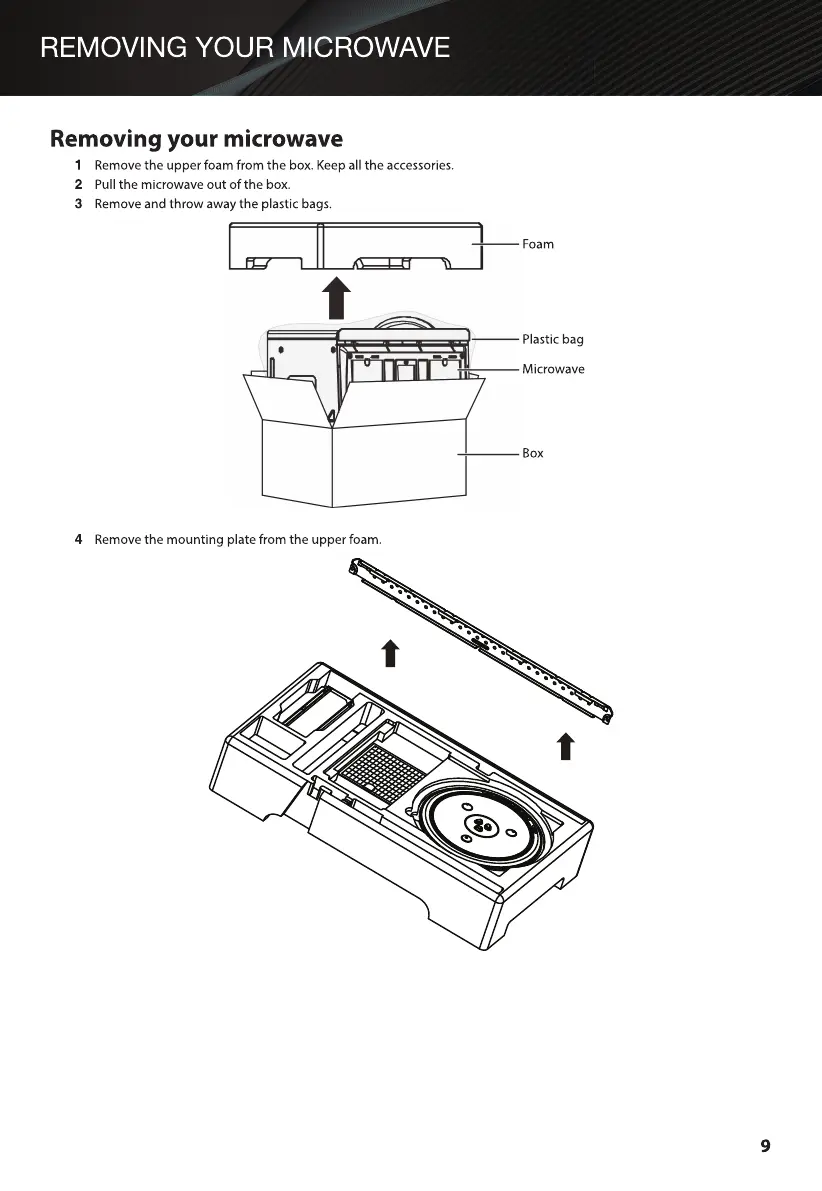 REMOVING YOUR MICROWAVE

Removing your microwave

1 Remove the upper foam from the box. Keep all the accessories.
2 Pull the microwave out of the box.
3 Remove and throw away the plastic bags.

Foam
Plastic bag
Microwave
Box

4 Remove the mounting plate from the upper foam.

9