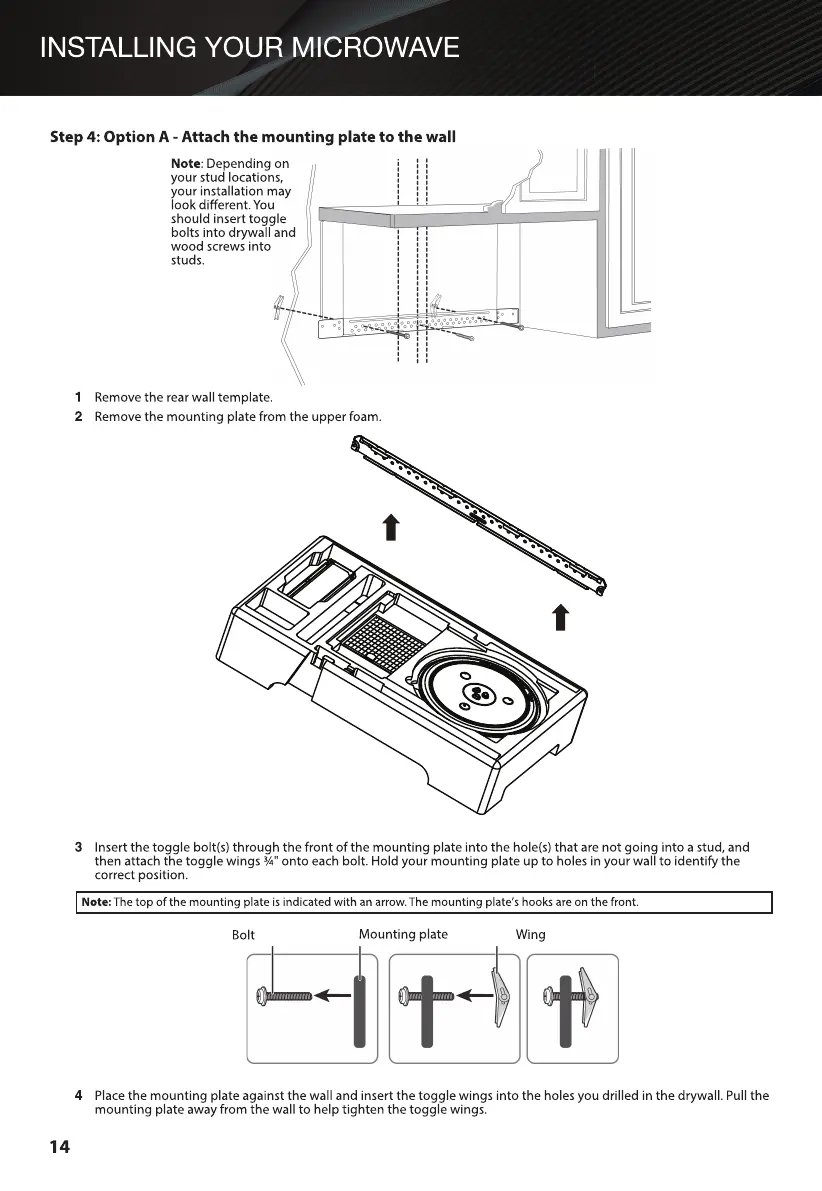 INSTALLING YOUR MICROWAVE

Step 4: Option A - Attach the mounting plate to the wall

Note: Depending on your stud locations, your installation may look different. You should insert toggle bolts into drywall and wood screws into studs.

1 Remove the rear wall template.
2 Remove the mounting plate from the upper foam.

3 Insert the toggle bolt(s) through the front of the mounting plate into the hole(s) that are not going into a stud, and then attach the toggle wings ¾" onto each bolt. Hold your mounting plate up to holes in your wall to identify the correct position.

Note: The top of the mounting plate is indicated with an arrow. The mounting plate's hooks are on the front.

Bolt
Mounting plate
Wing

4 Place the mounting plate against the wall and insert the toggle wings into the holes you drilled in the drywall. Pull the mounting plate away from the wall to help tighten the toggle wings.

14