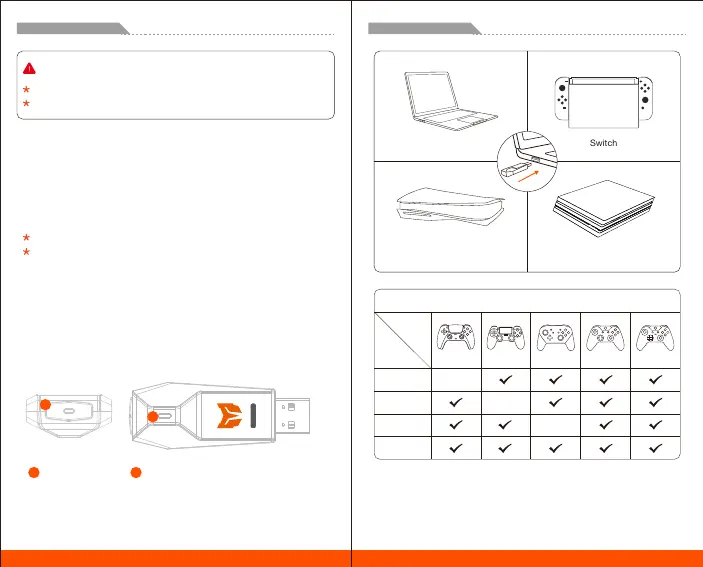 Switch