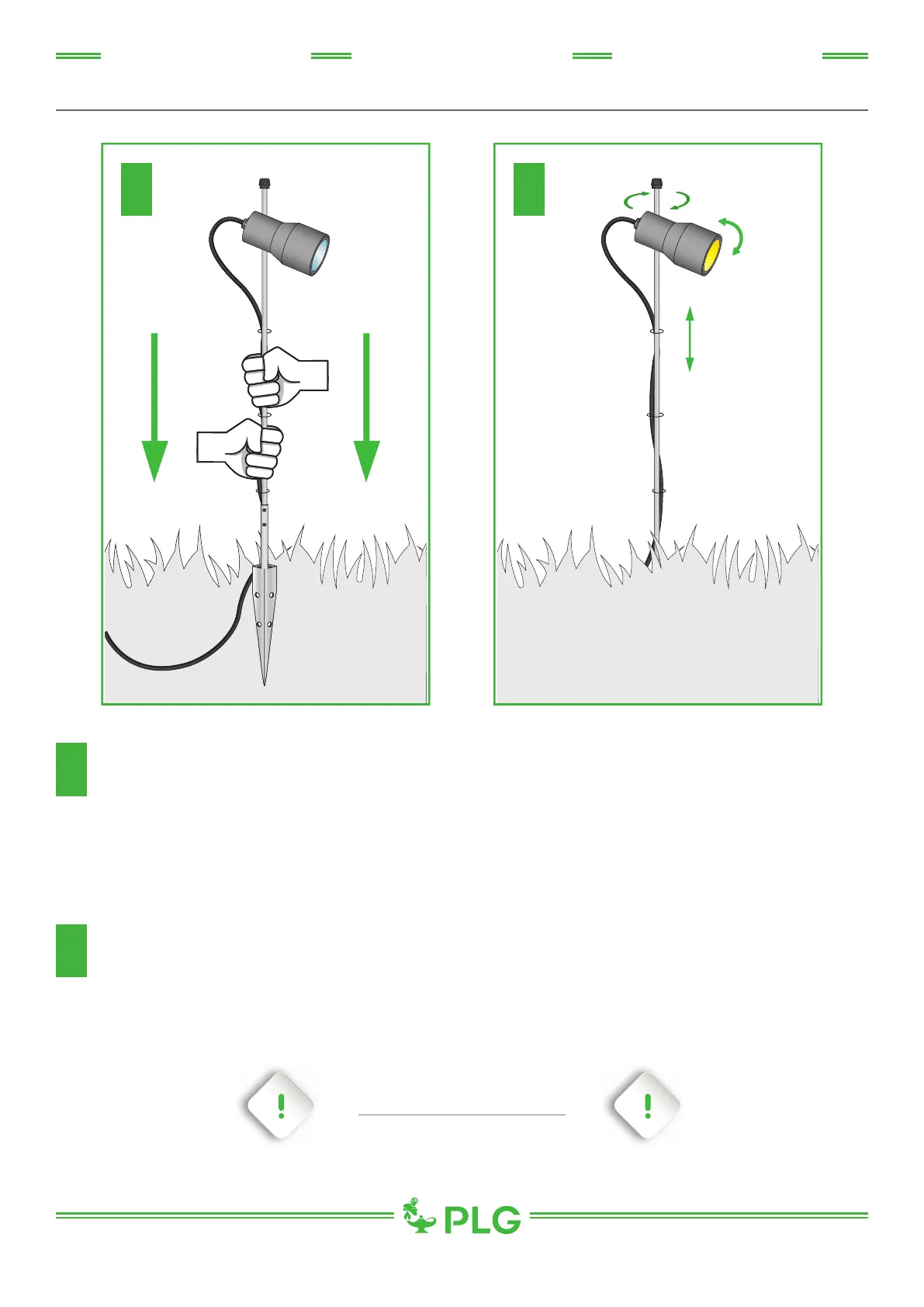 PLG