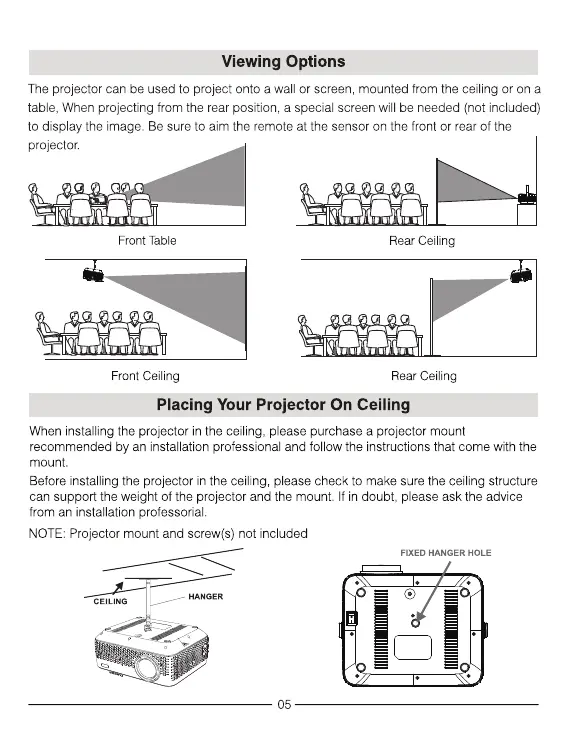 Viewing Options

The projector can be used to project onto a wall or screen, mounted from the ceiling or on a table, When projecting from the rear position, a special screen will be needed (not included) to display the image. Be sure to aim the remote at the sensor on the front or rear of the projector.

Front Table

Rear Ceiling

Front Ceiling

Rear Ceiling

Placing Your Projector On Ceiling

When installing the projector in the ceiling, please purchase a projector mount recommended by an installation professional and follow the instructions that come with the mount.

Before installing the projector in the ceiling, please check to make sure the ceiling structure can support the weight of the projector and the mount. If in doubt, please ask the advice from an installation professorial.

NOTE: Projector mount and screw(s) not included

CEILING

HANGER

FIXED HANGER HOLE

05