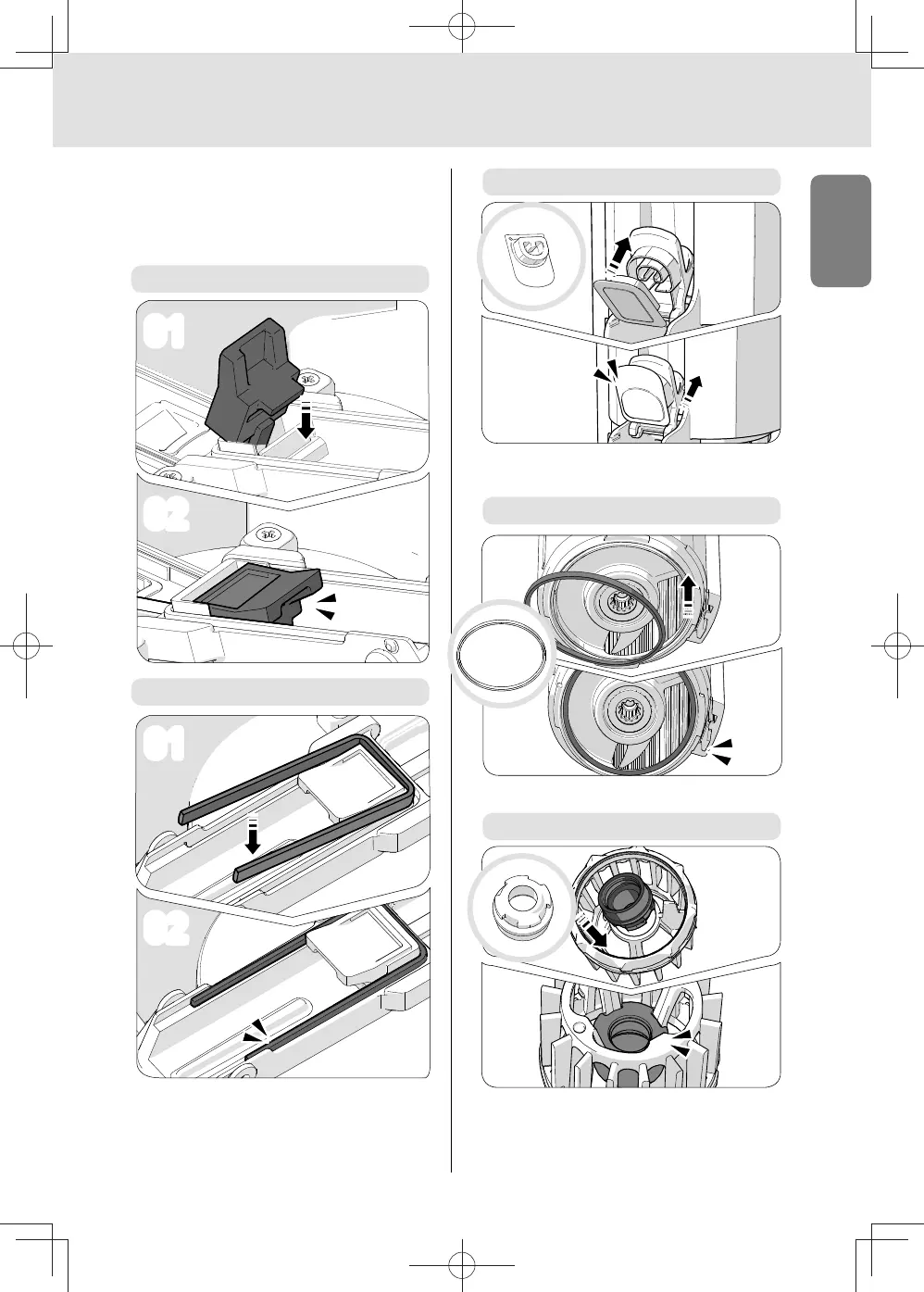 01

02

01

02