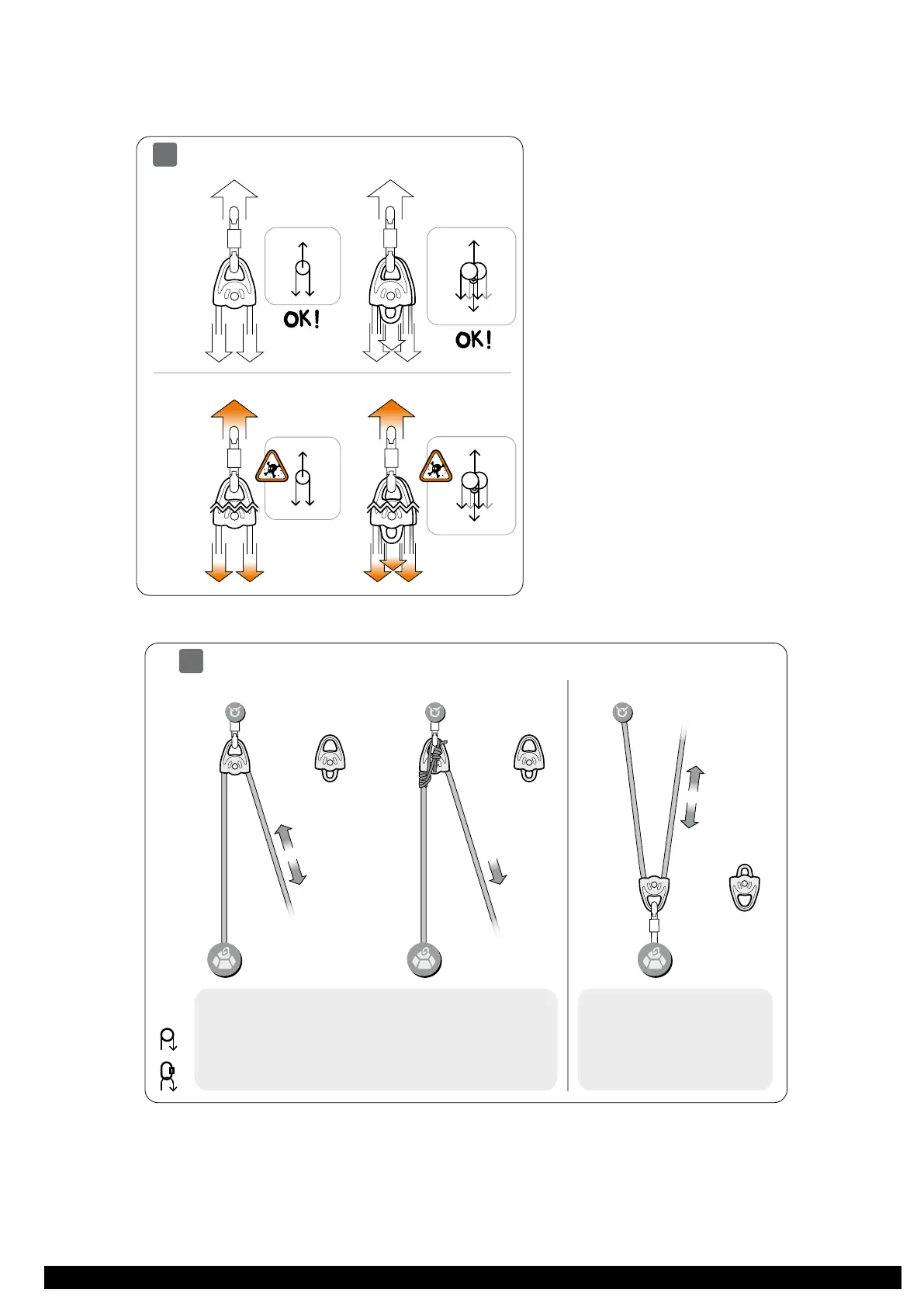 OK!

OK!