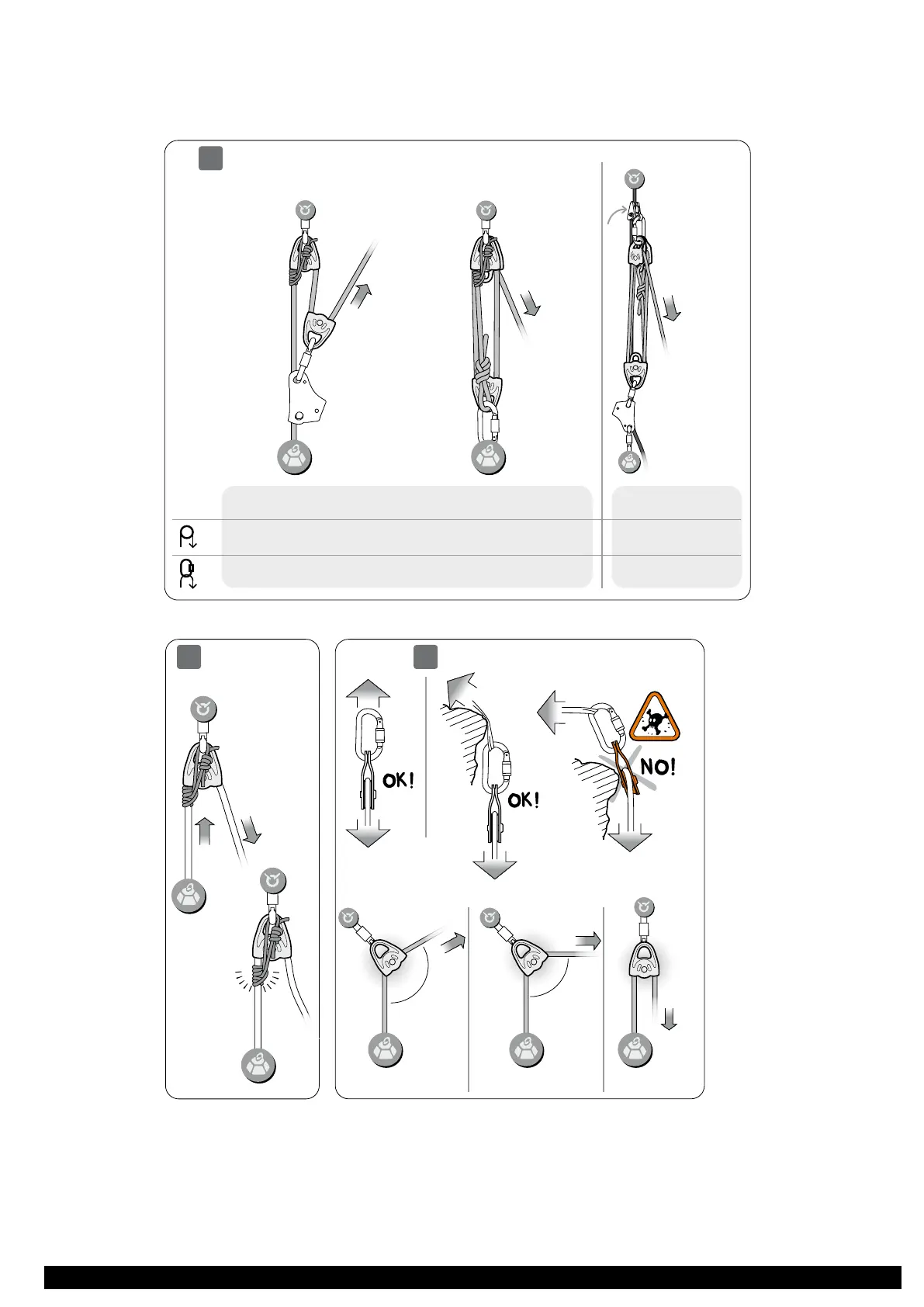 OK!

OK!

NO!