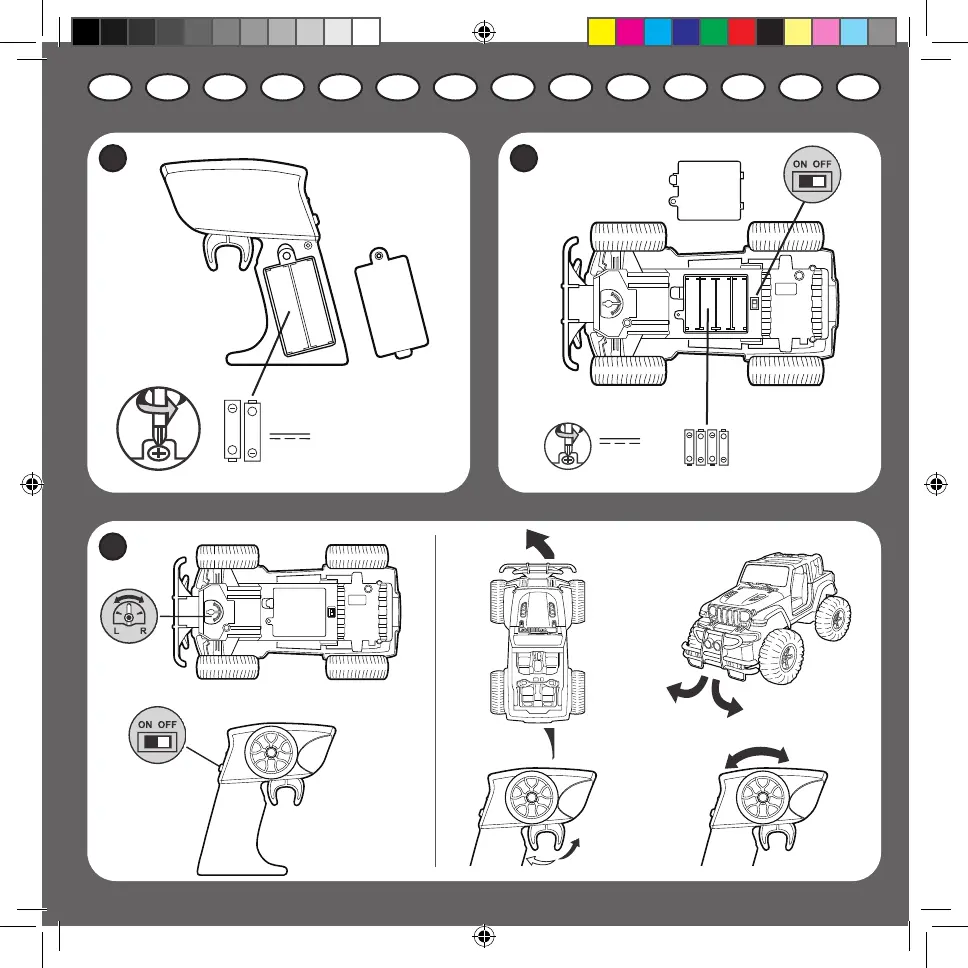 ON OFF

L R

ON OFF