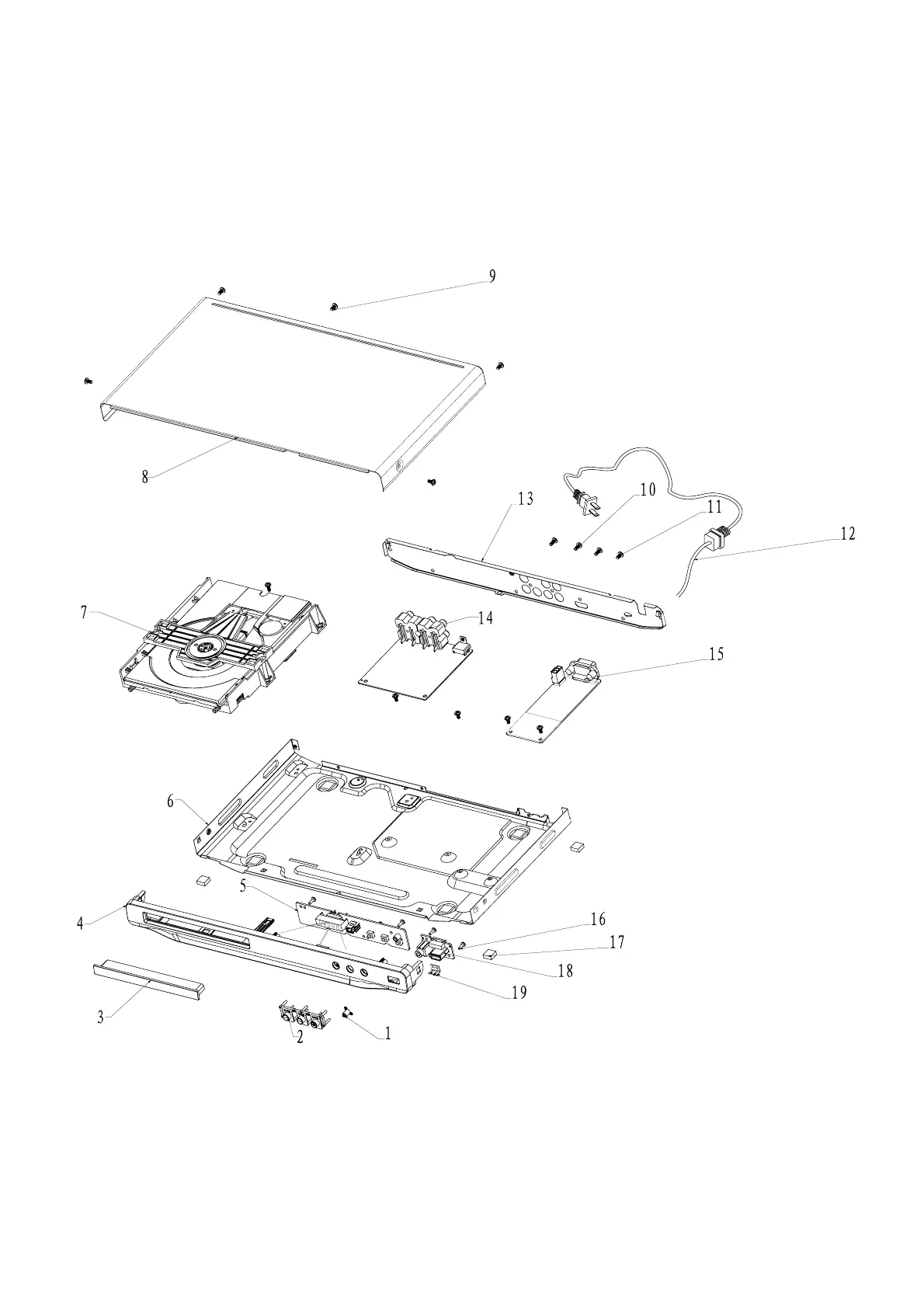 9

8

13

10

11

12

7

14

15

6

5

4

16

17

18

19

3

2

1