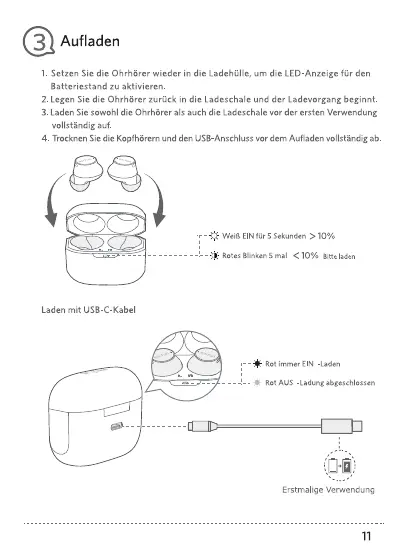 3 Aufladen

1. Setzen Sie die Ohrhörer wieder in die Ladehülle, um die LED-Anzeige für den Batteriestand zu aktivieren.
2. Legen Sie die Ohrhörer zurück in die Ladeschale und der Ladevorgang beginnt.
3. Laden Sie sowohl die Ohrhörer als auch die Ladeschale vor der ersten Verwendung vollständig auf.
4. Trocknen Sie die Kopfhörern und den USB-Anschluss vor dem Aufladen vollständig ab.

Weiß EIN für 5 Sekunden $>10\%$

Rotes Blinken 5 mal $<10\%$ Bitte laden

Laden mit USB-C-Kabel

Rot immer EIN -Laden

Rot AUS -Ladung abgeschlossen

Erstmalige Verwendung

11