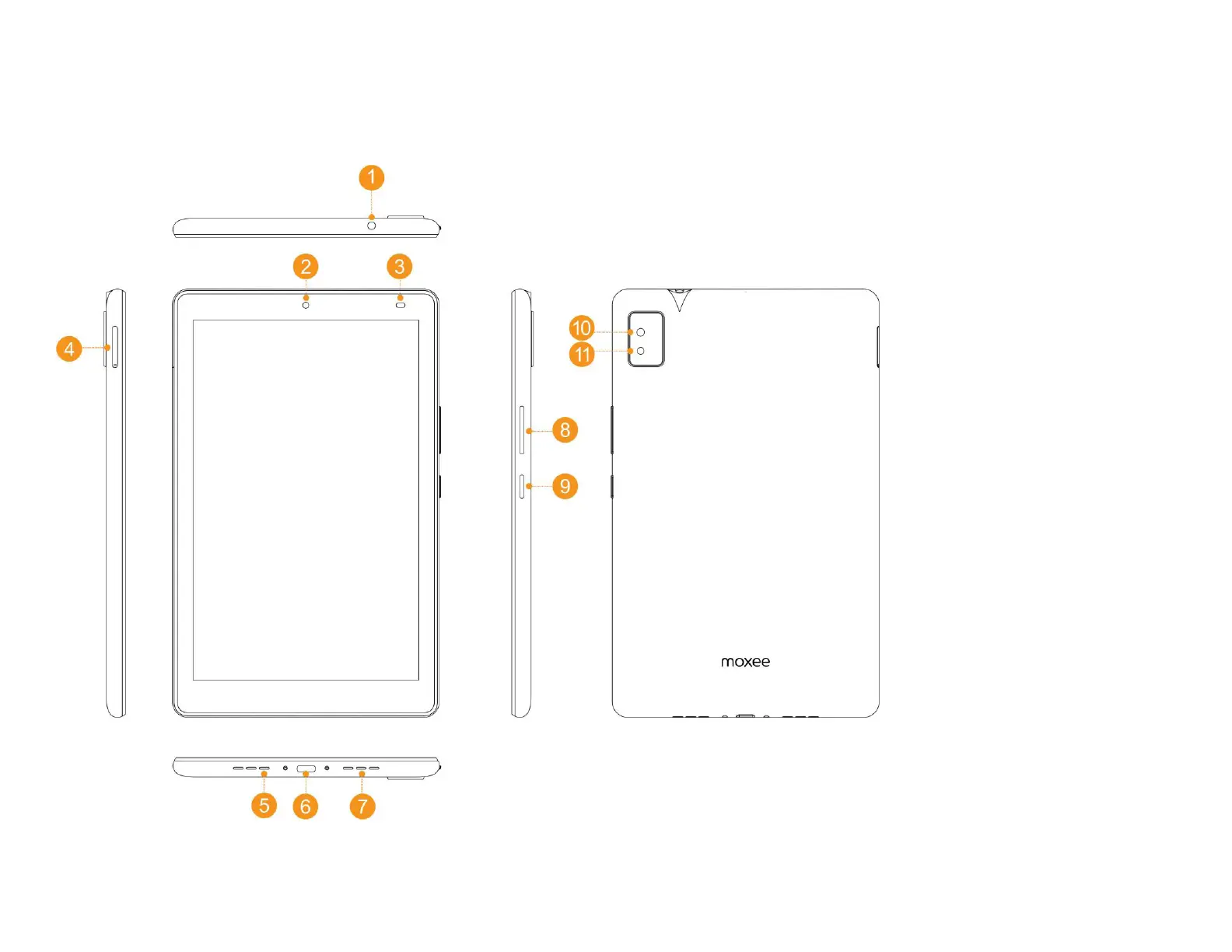 1
2
3
4
10
11
8
9
moxee
5
6
7