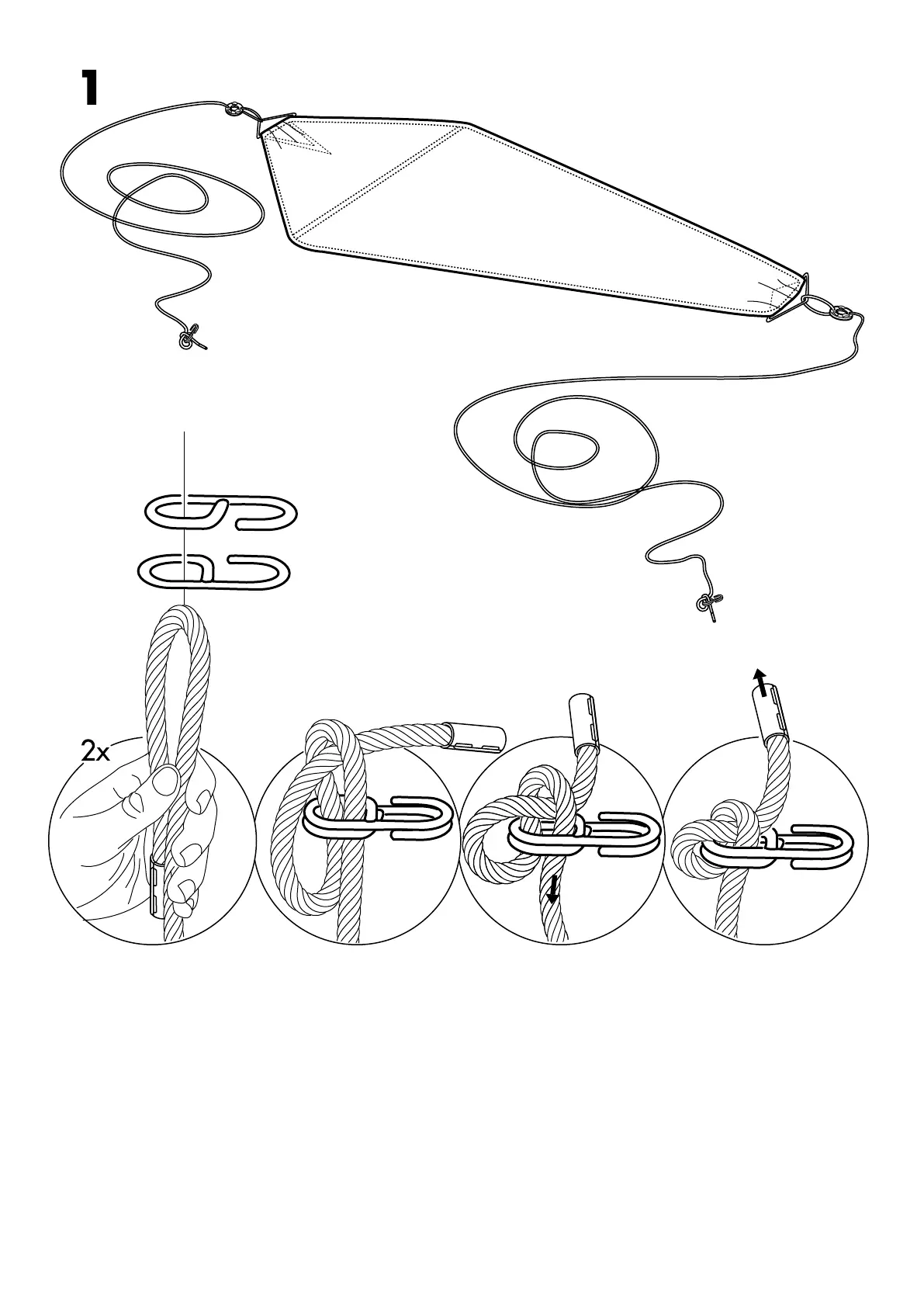 1

2x