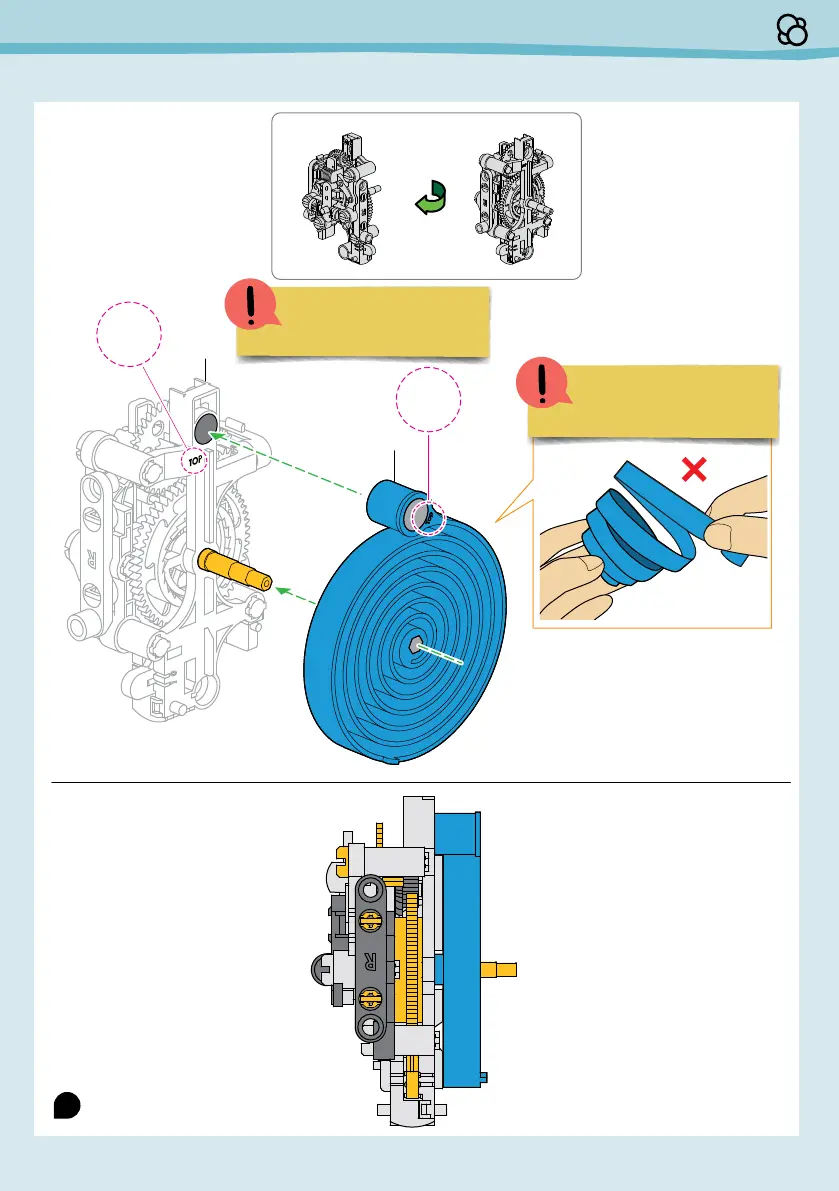 TOP

R

R