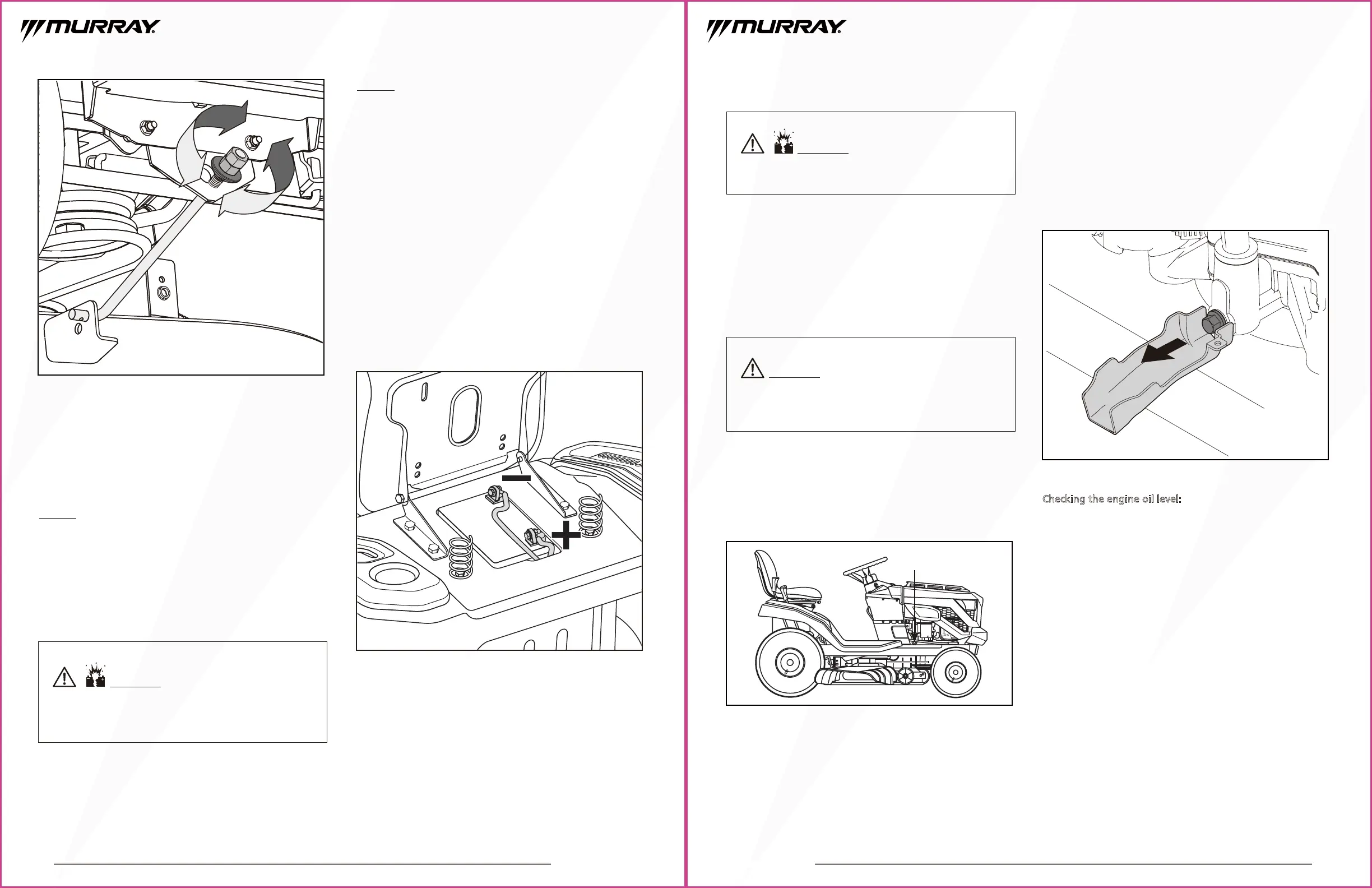 MURRAY

MURRAY

Checking the engine oil level: