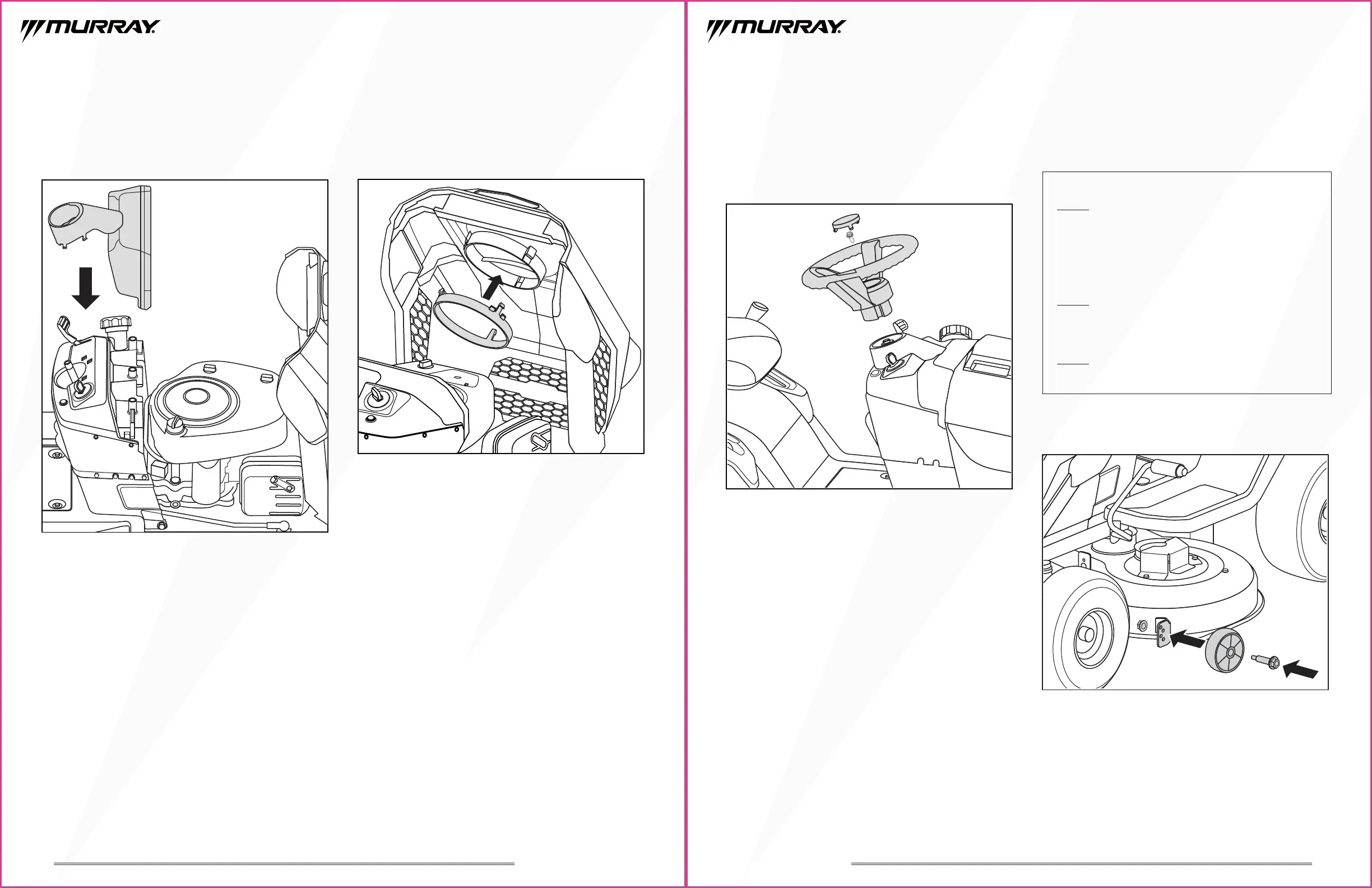 MURRAY

MURRAY