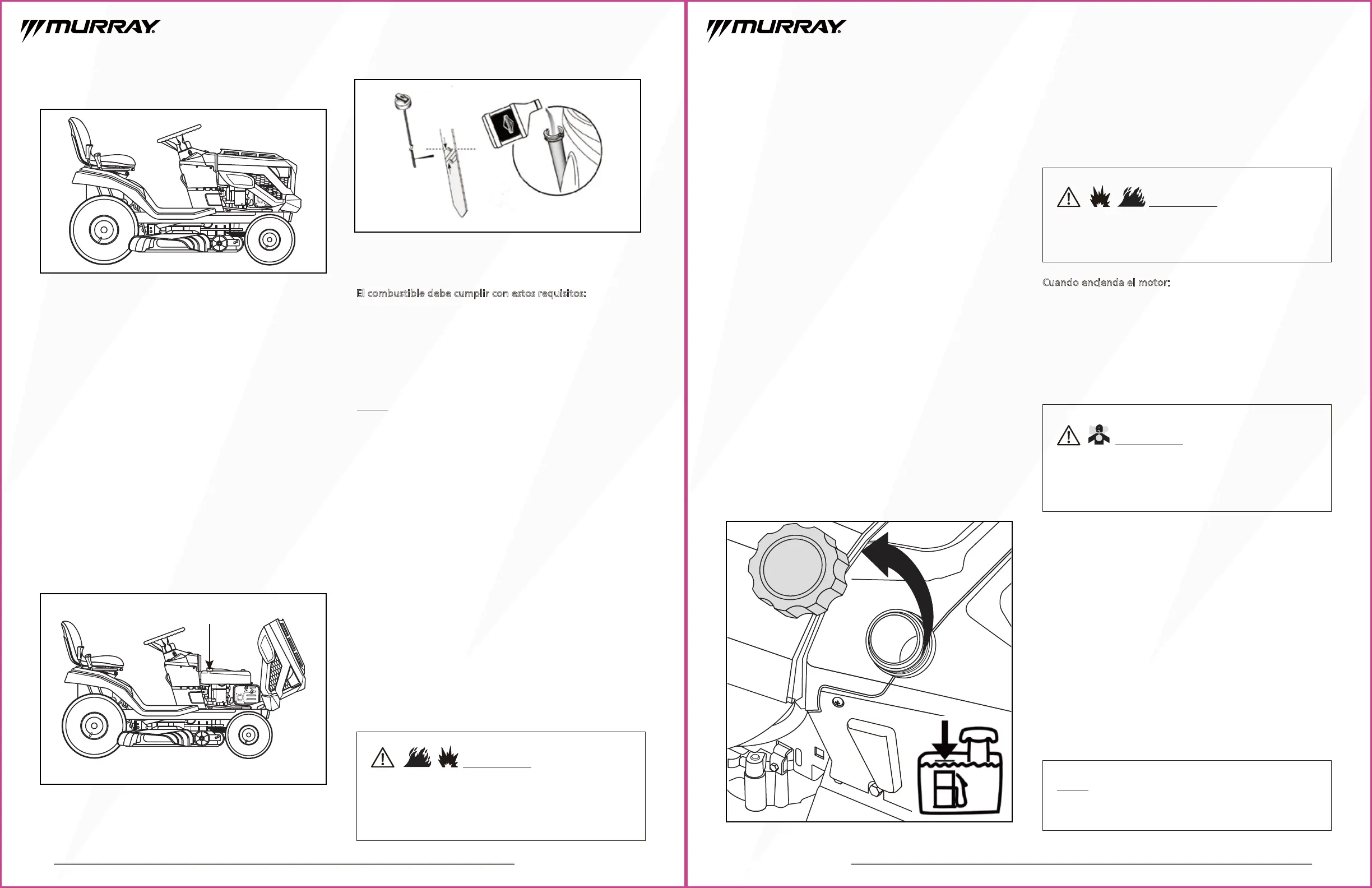 MURRAY

El combustible debe cumplir con estos requisitos:

MURRAY

Cuando encienda el motor: