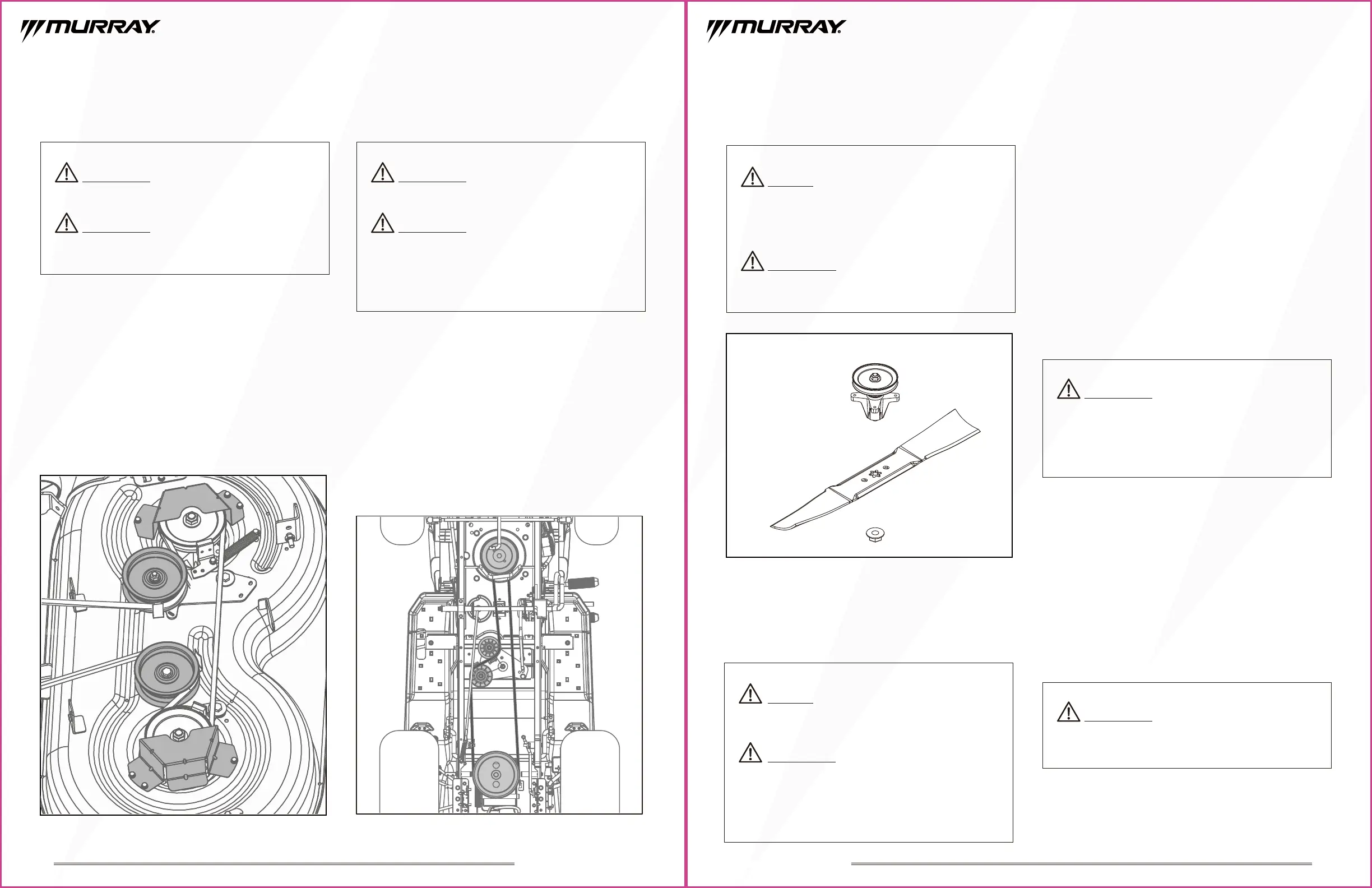 MURRAY

MURRAY