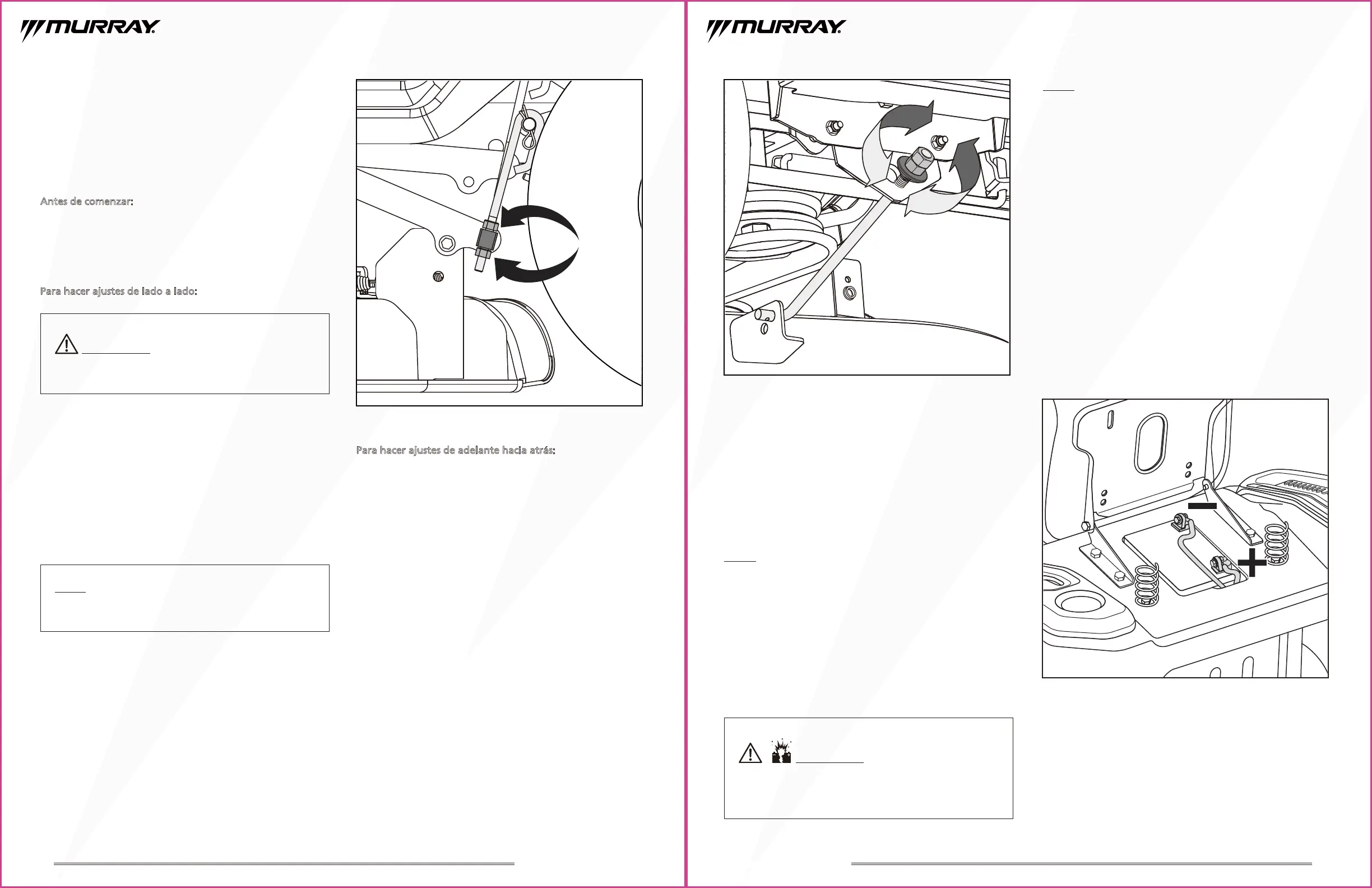 MURRAY

Antes de comenzar:

Para hacer ajustes de lado a lado:

Para hacer ajustes de adelante hacia atrás:

MURRAY