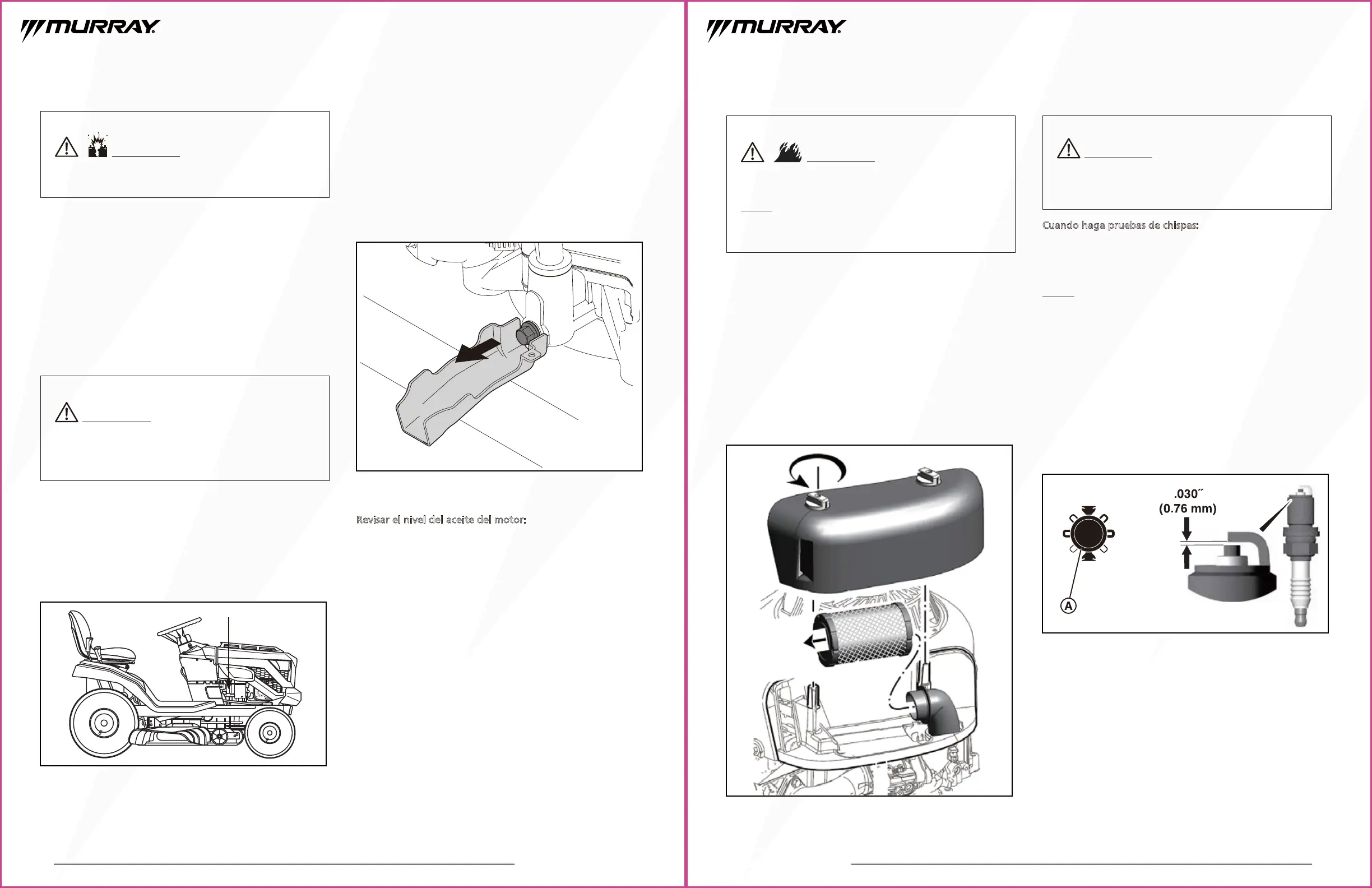 MURRAY

Revisar el nivel del aceite del motor:

MURRAY

Cuando haga pruebas de chispas:

.030˝
(0.76 mm)

A