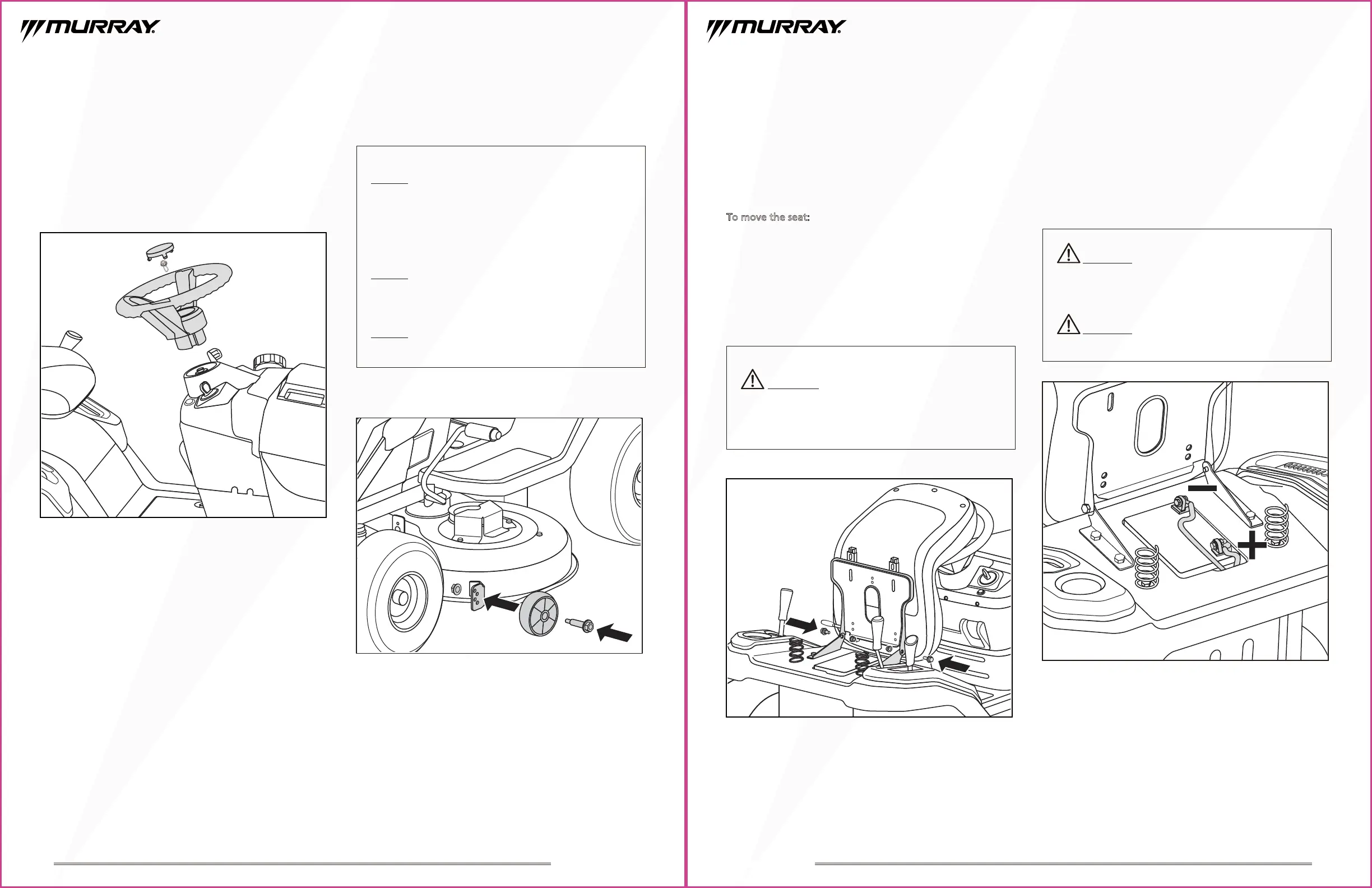 MURRAY

MURRAY

To move the seat: